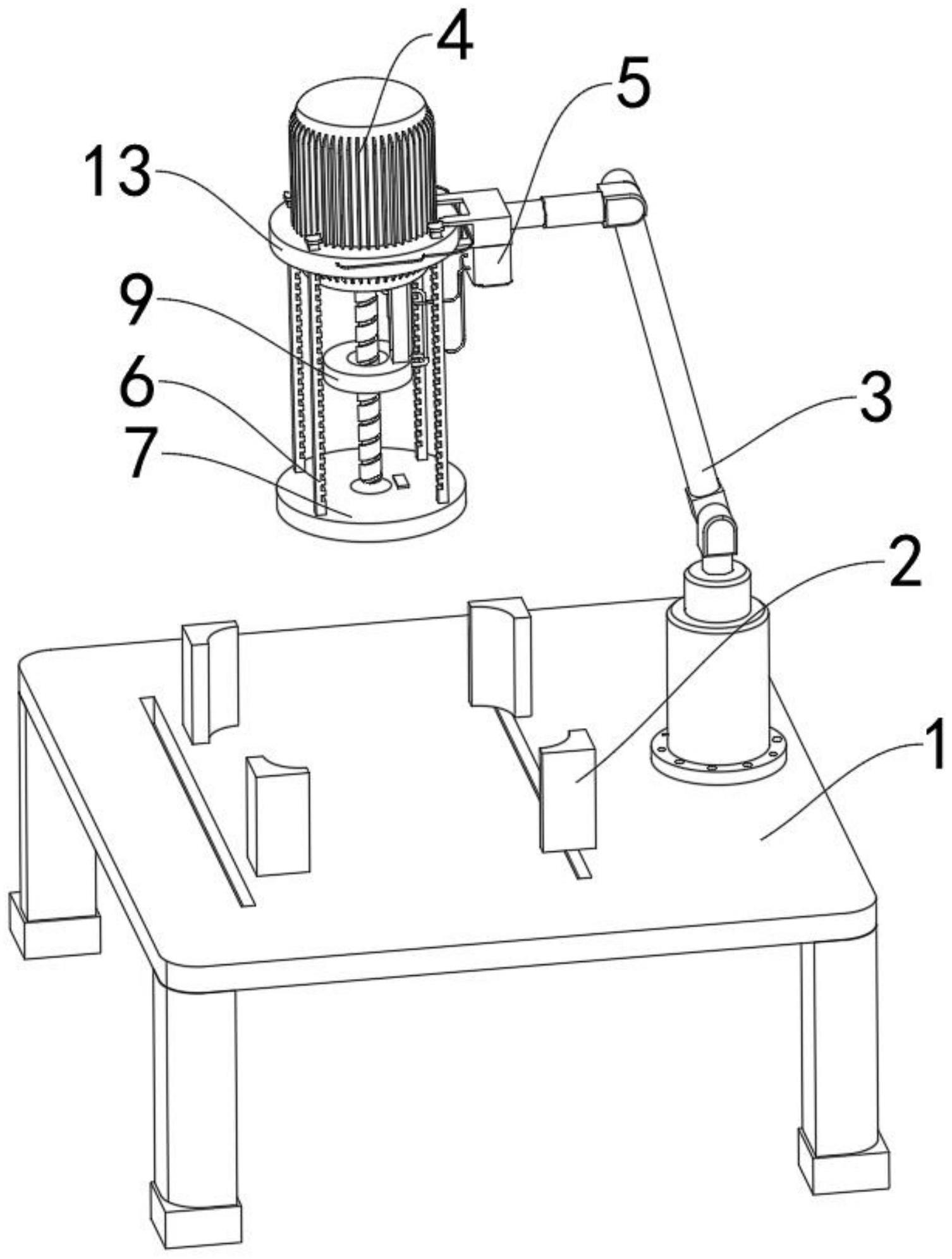 4
5
13
9
6
7
3
2
1