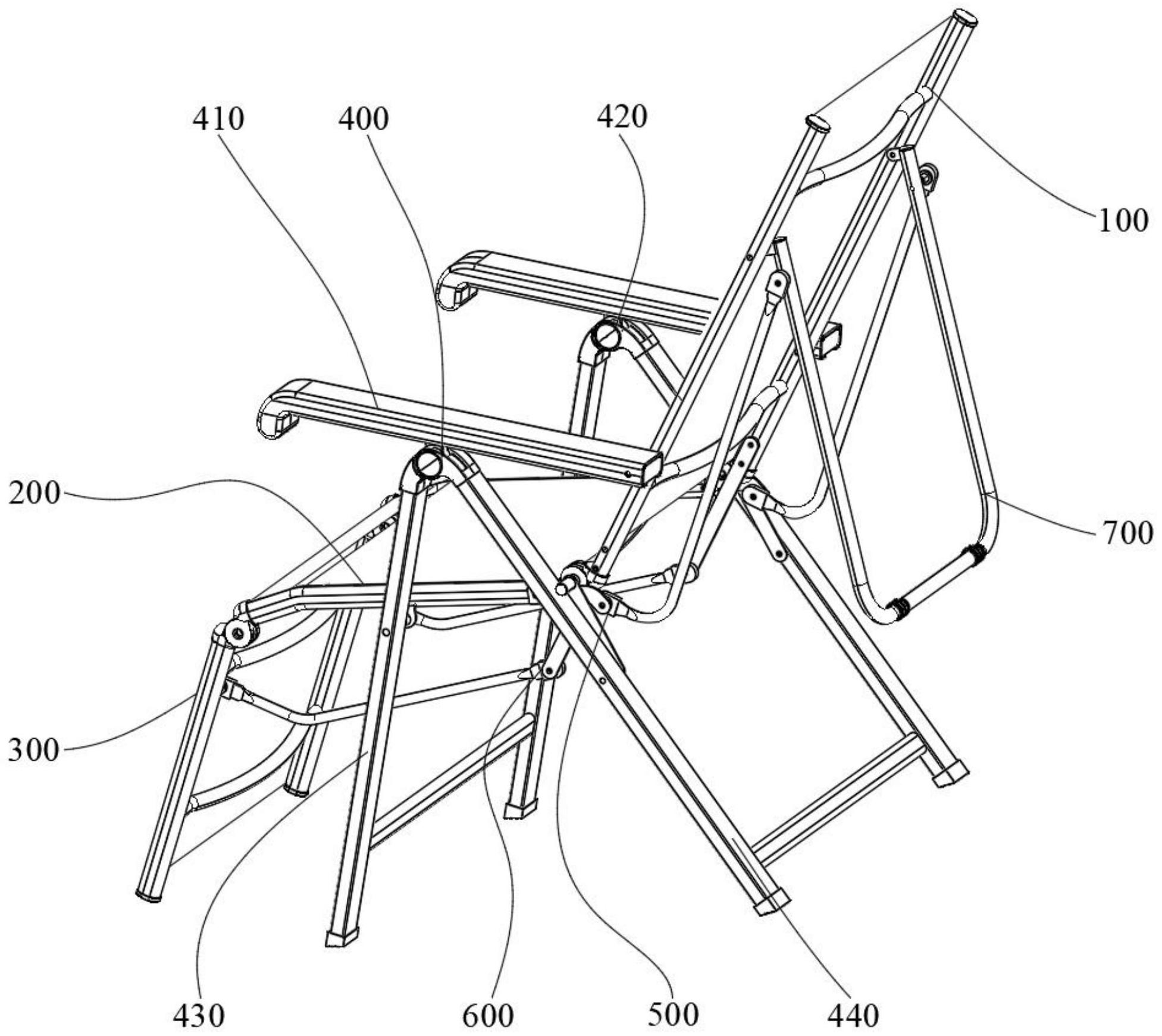 410
400
420
100
200
700
300
430
600
500
440