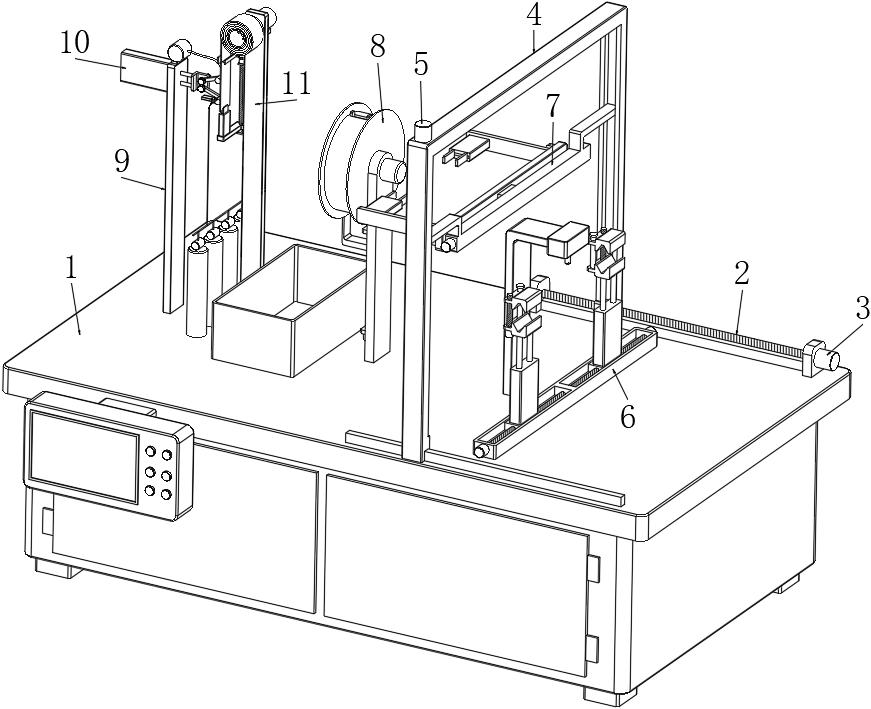 10
11
8
5
4
7
9
1
2
3
6