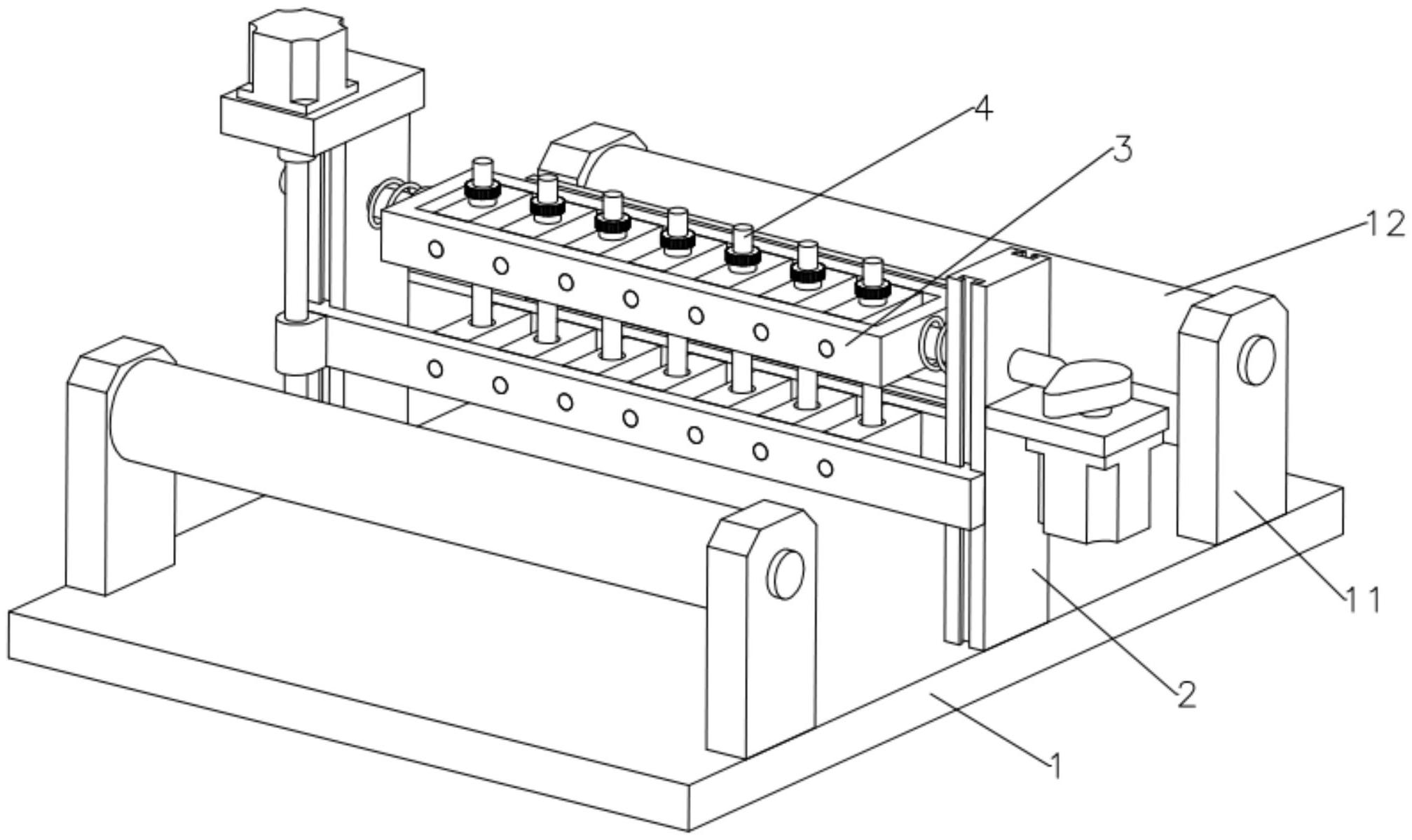 4
3
12
11
2
1