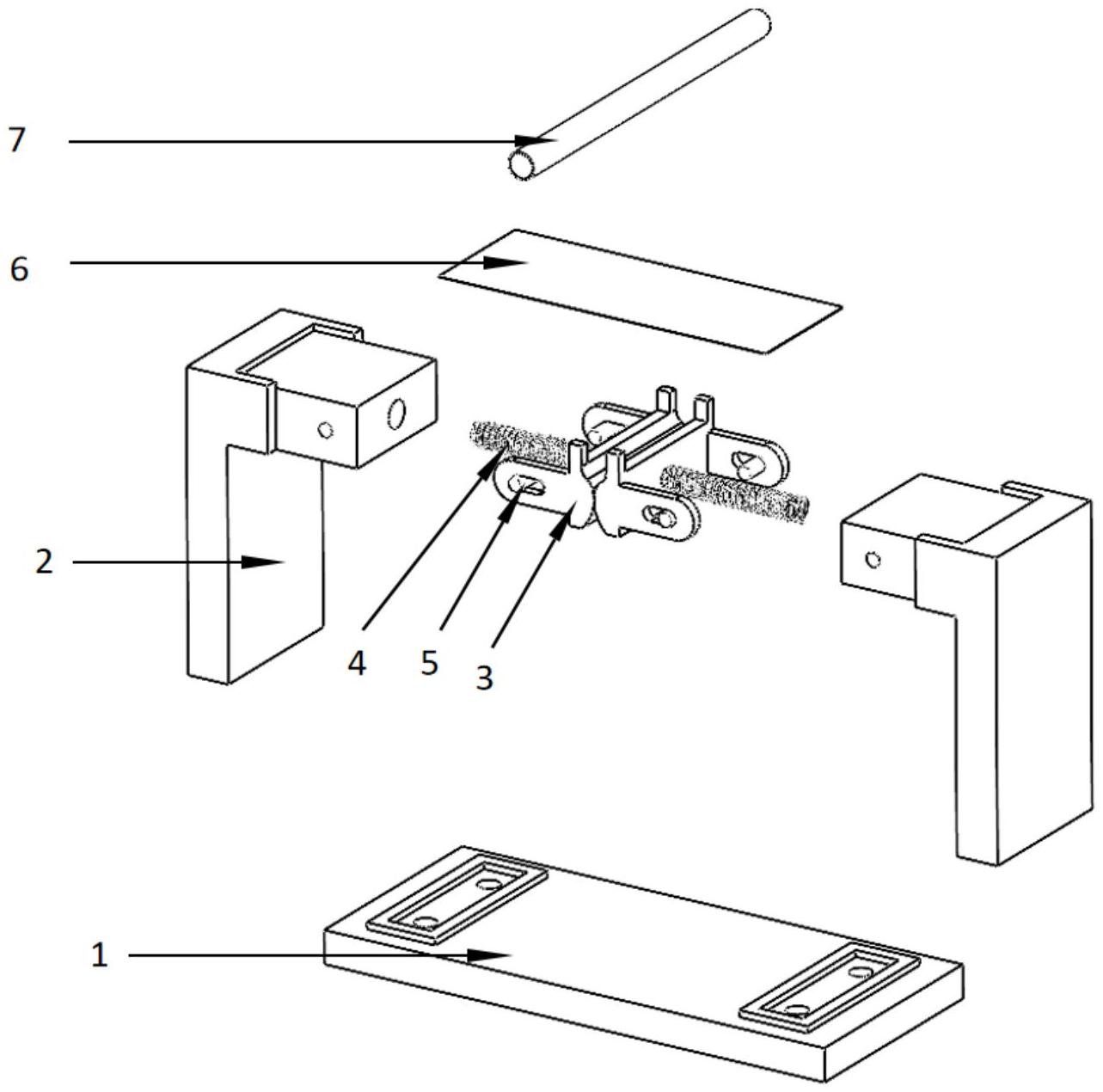 7

6

2

4

5

3

1