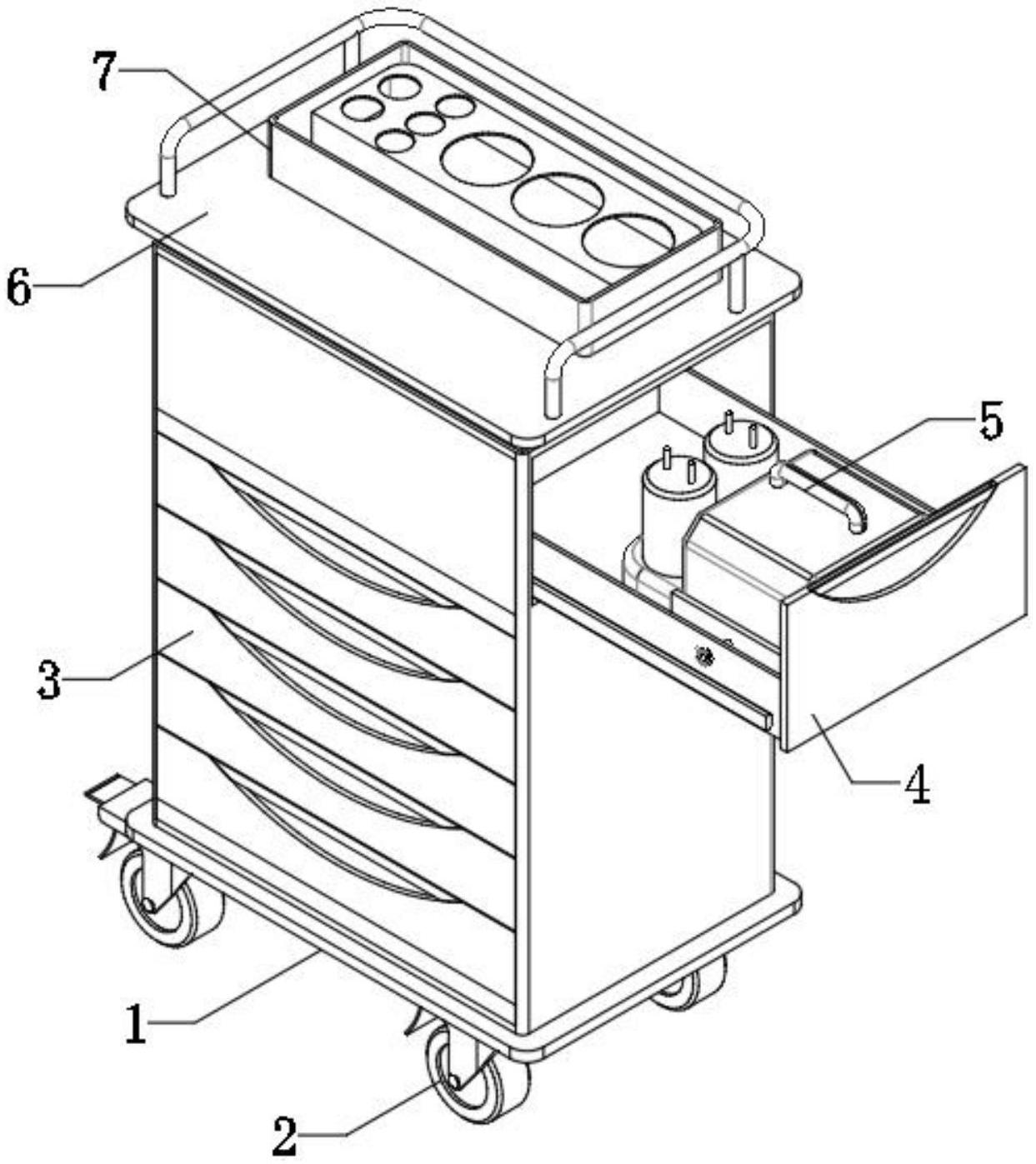 7
6
5
3
4
1
2