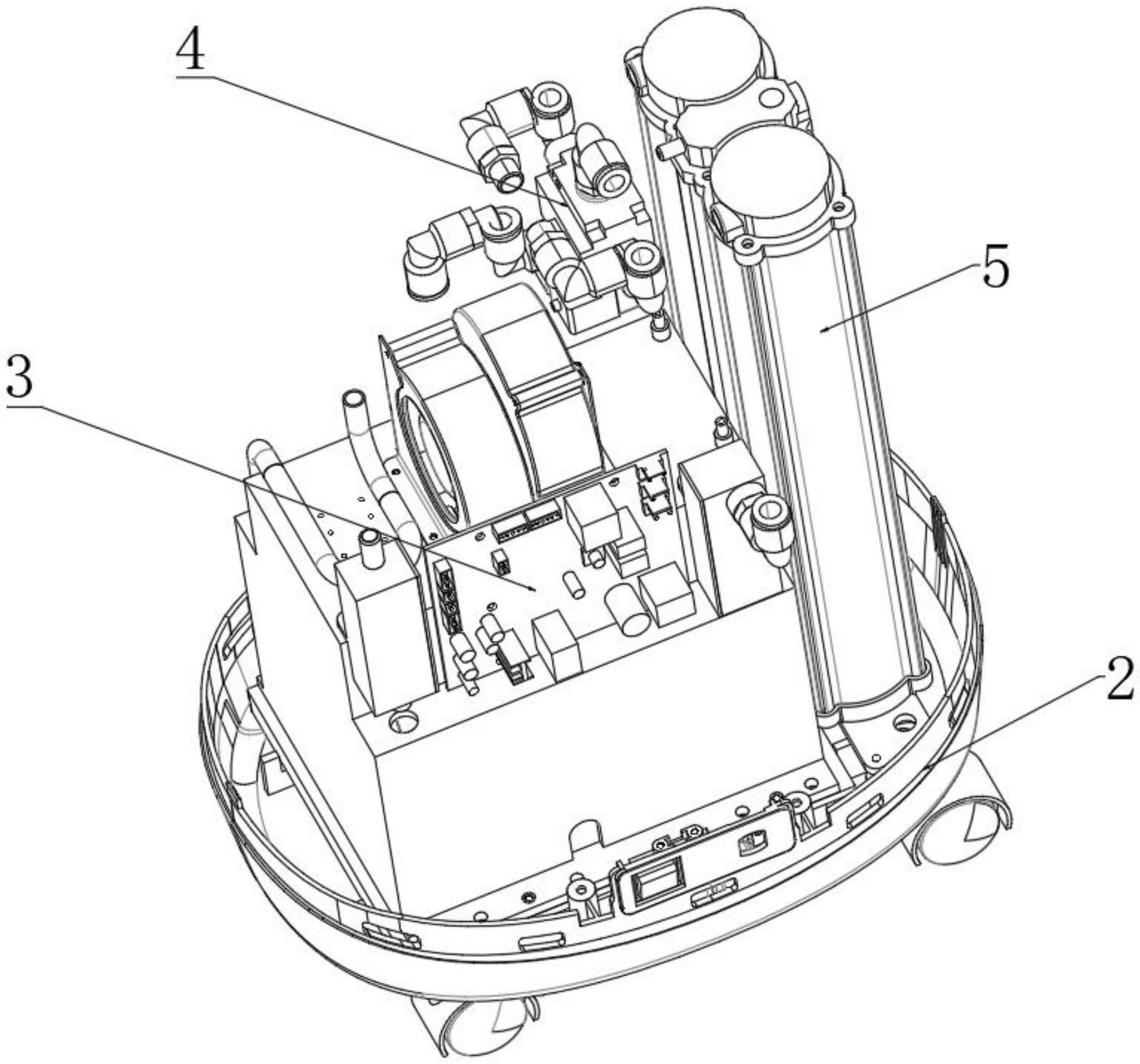 4

5

3

2