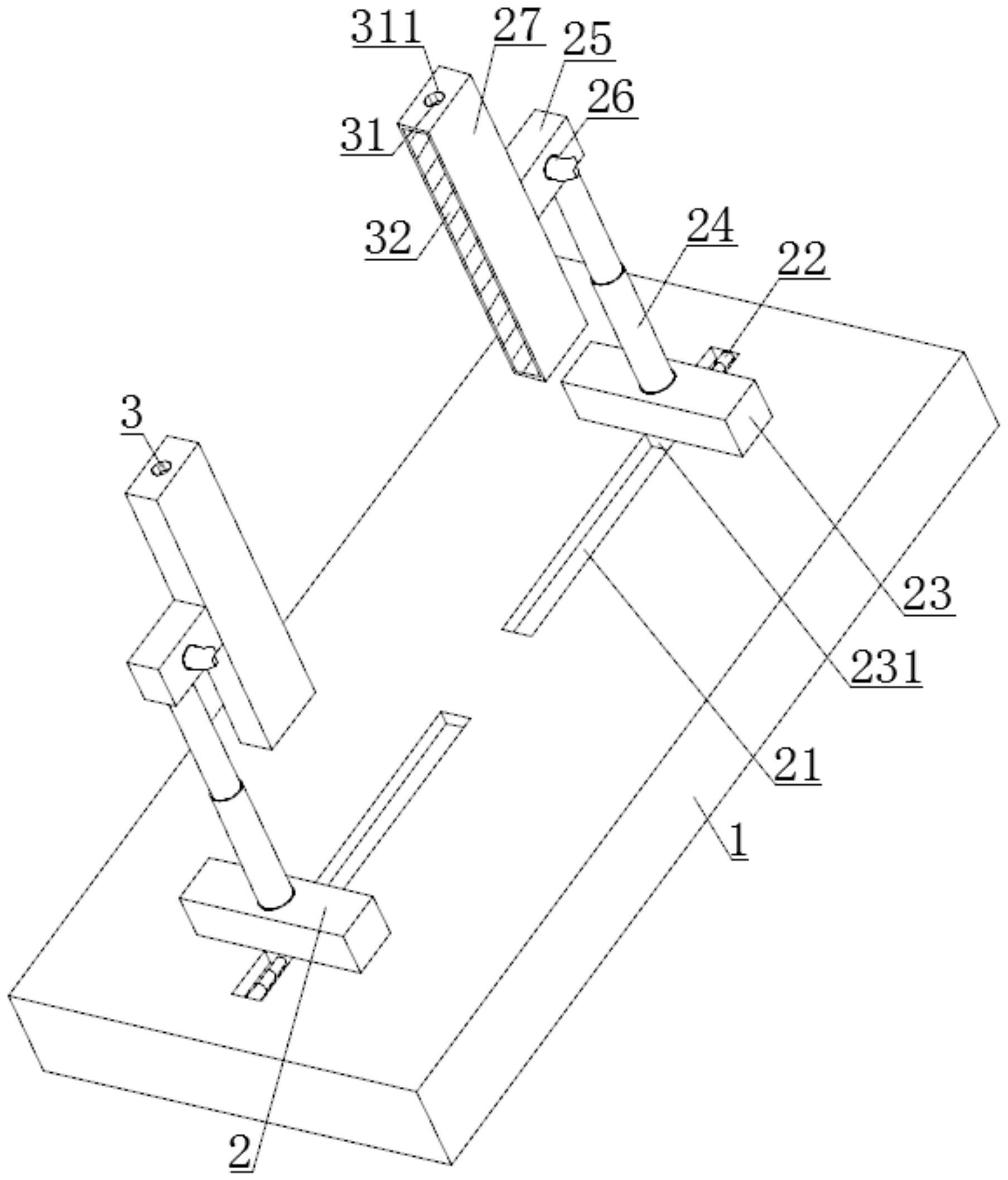 311
27
25
26
31
32
24
22
3
23
231
21
1
2