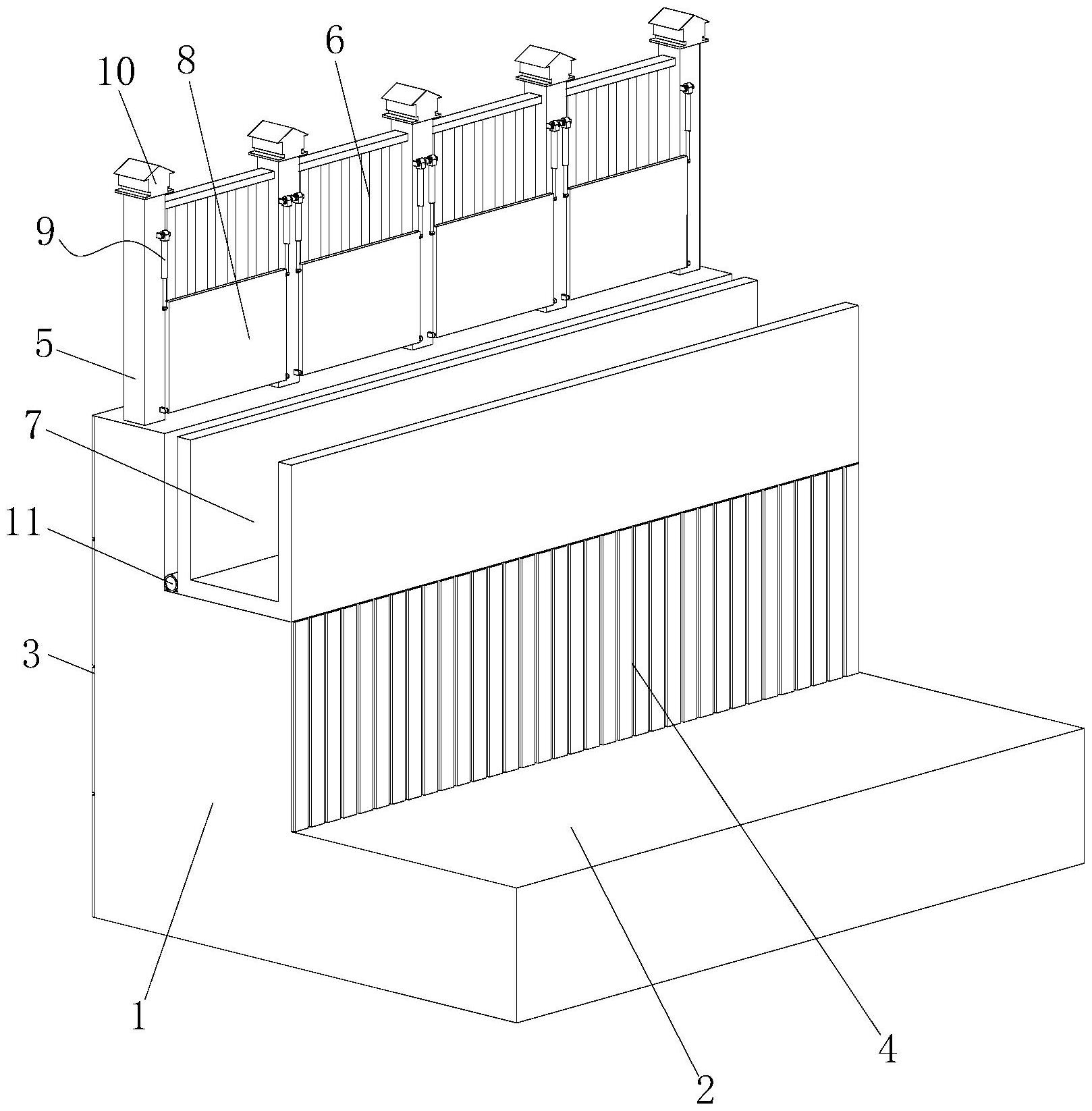 10
8
6
9
5
7
11
3
1
2
4