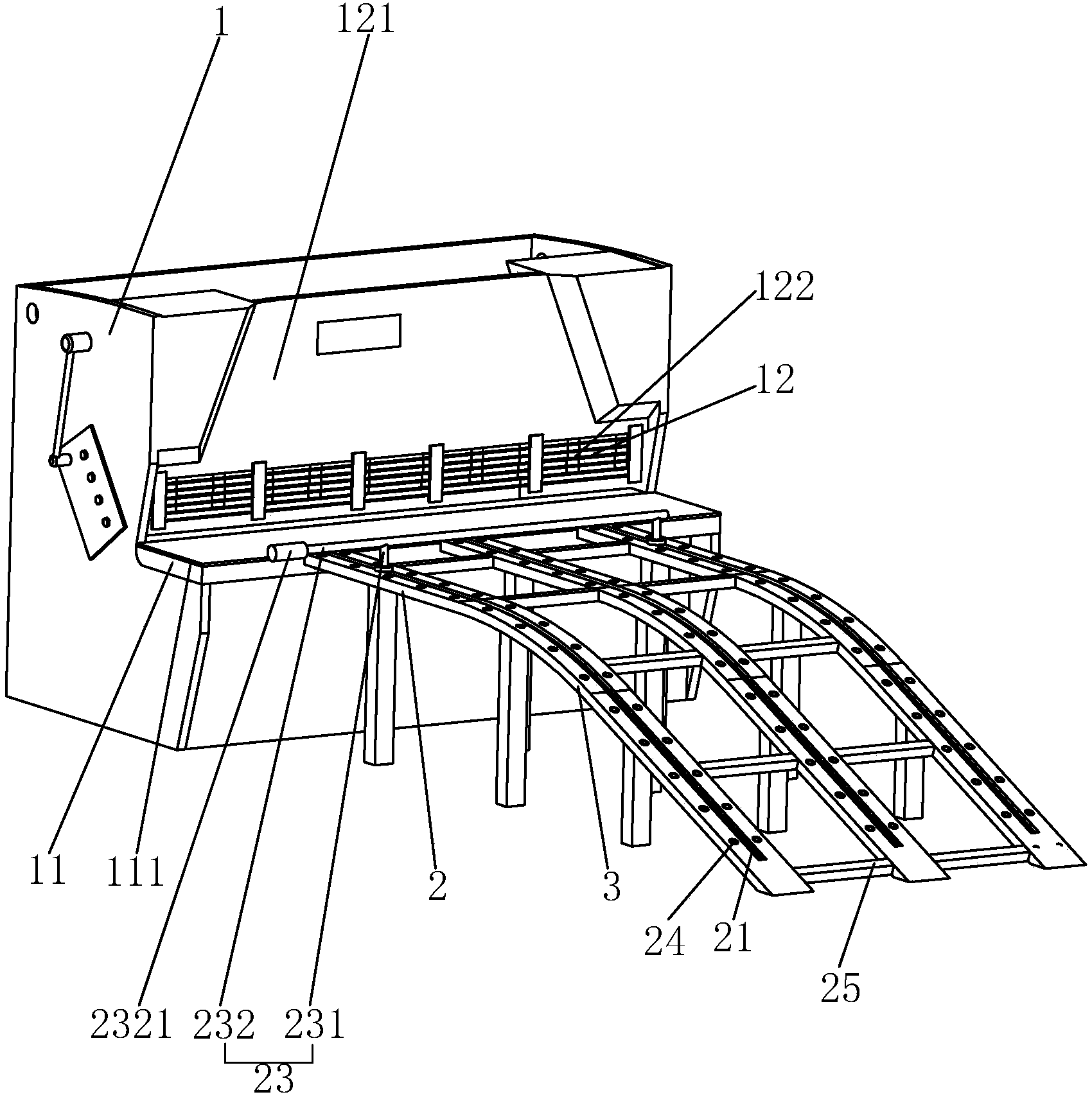 1
121
122
12
11
111
2
3
24
21
25
2321
232
231
23