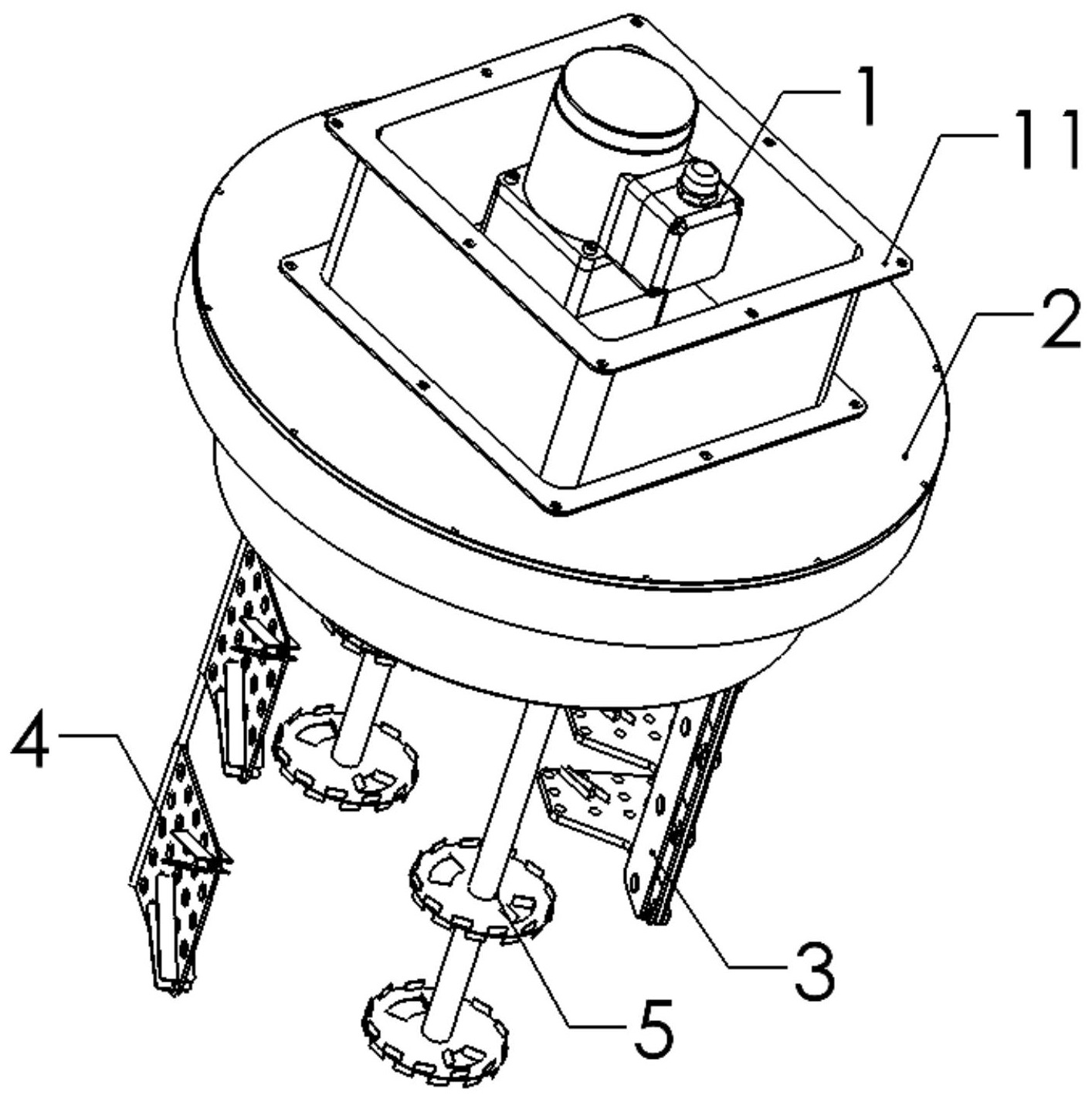 1
11
2
4
3
5