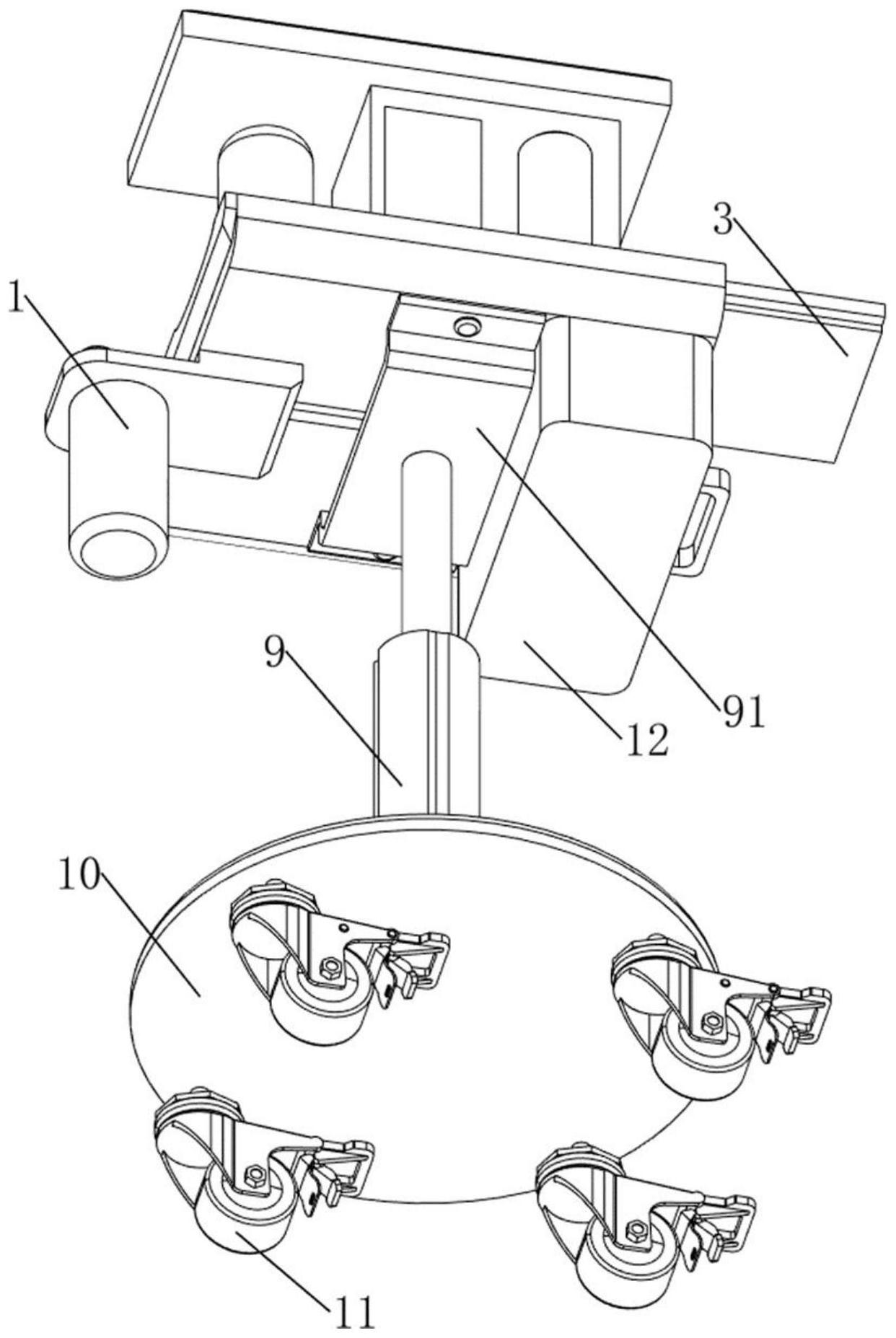 3
1
9
91
12
10
11