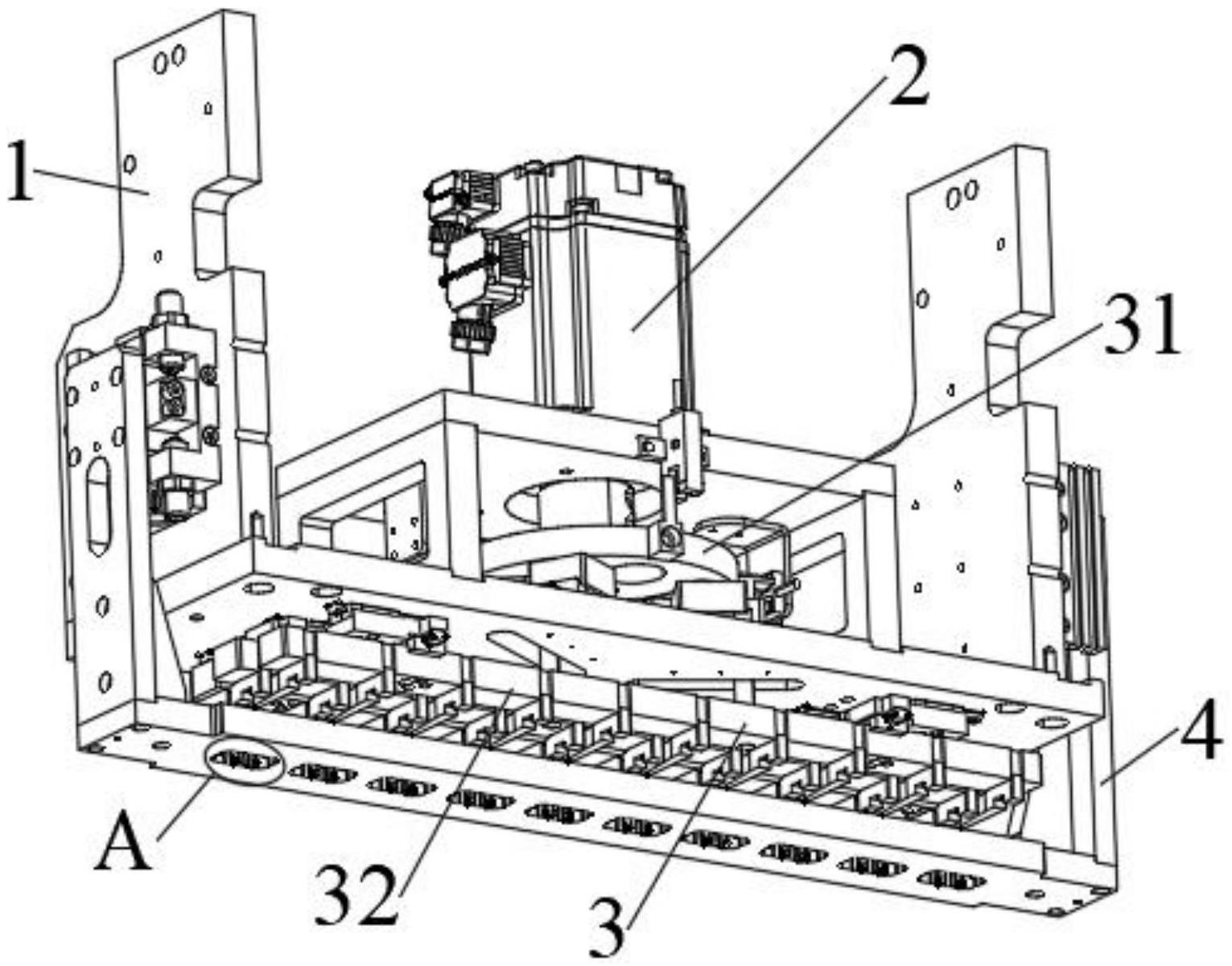 1
2
31
4
A
32
3