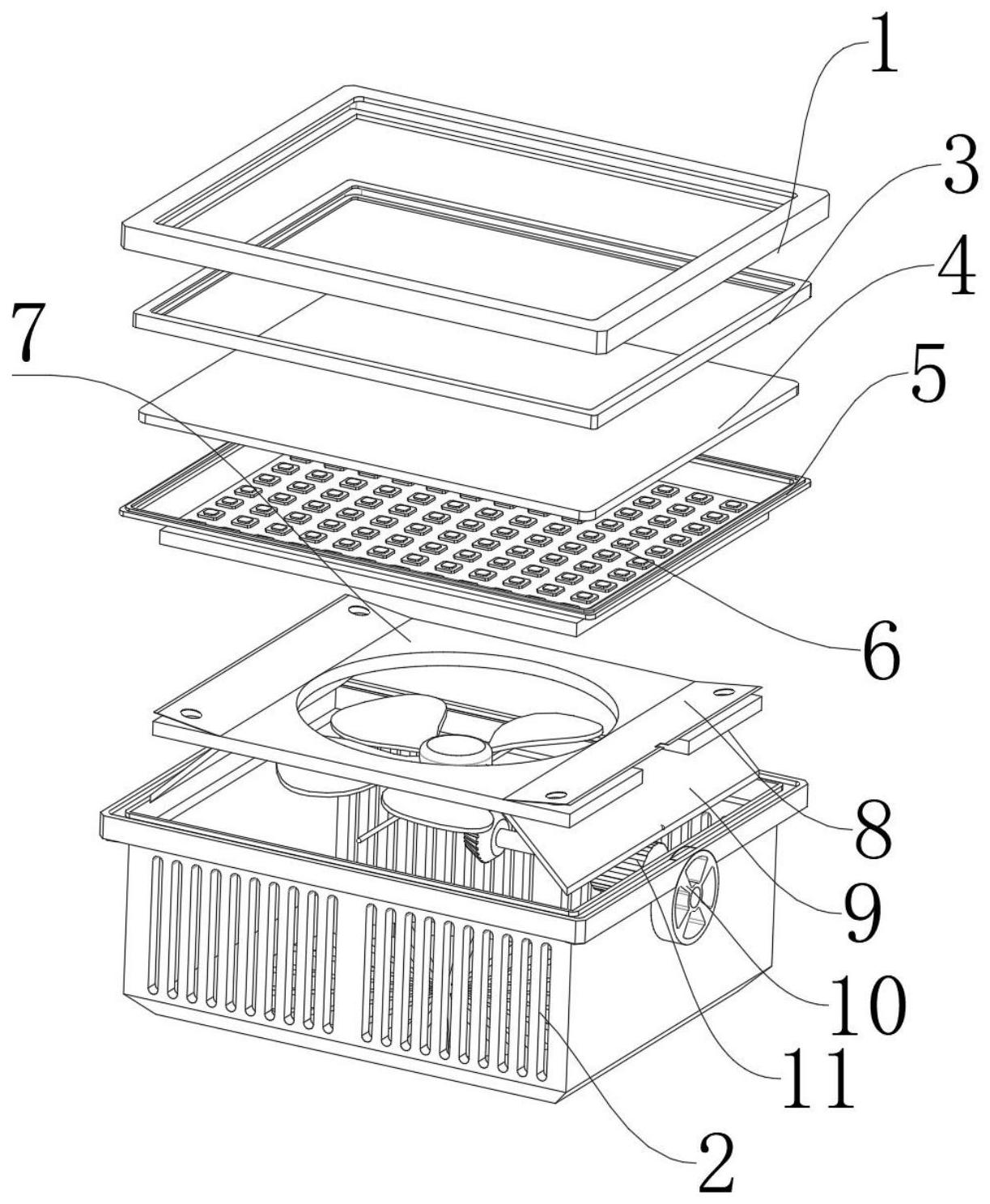 1
3
4
7
5
6
8
9
10
11
2