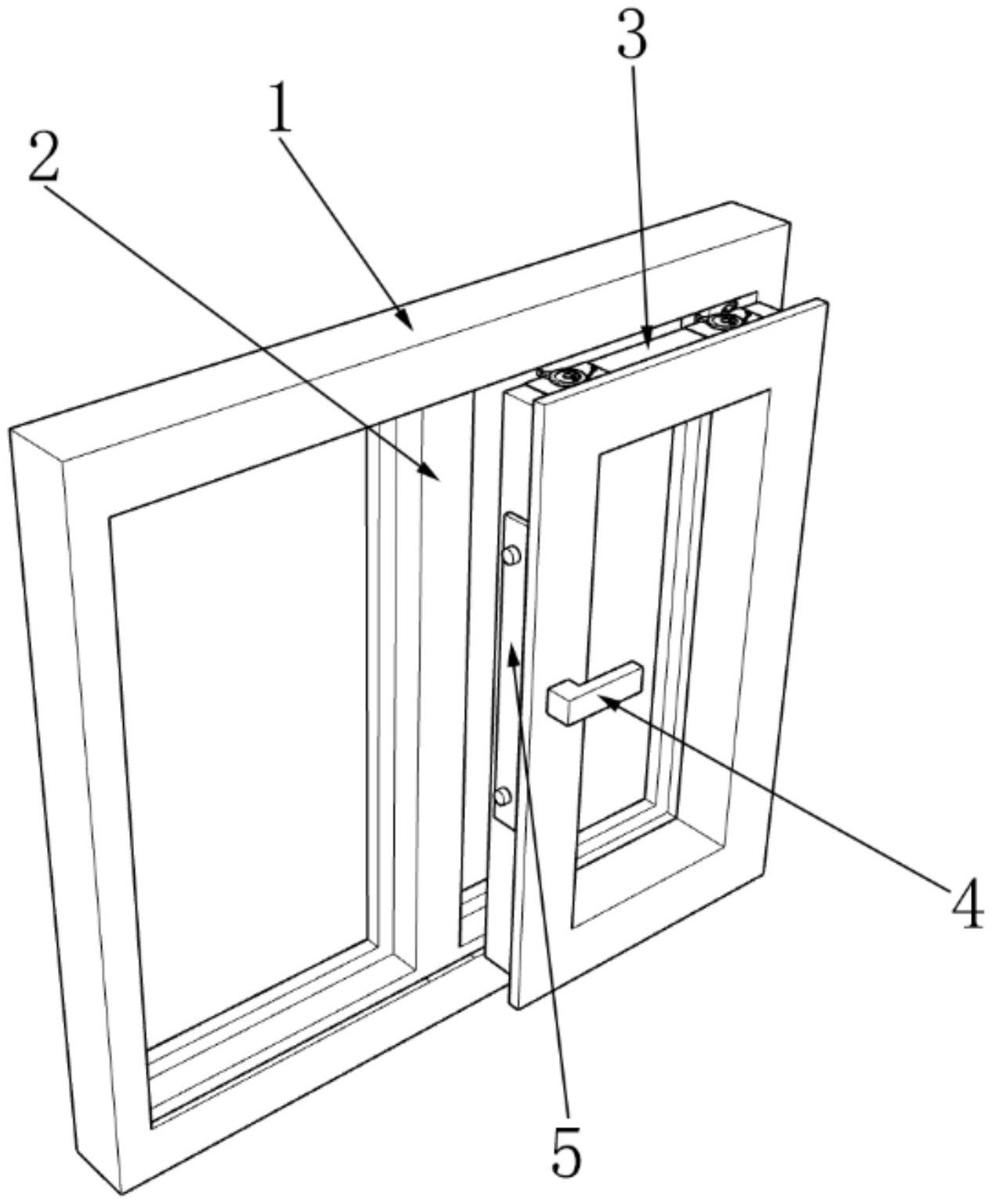 3
1
2
4
5