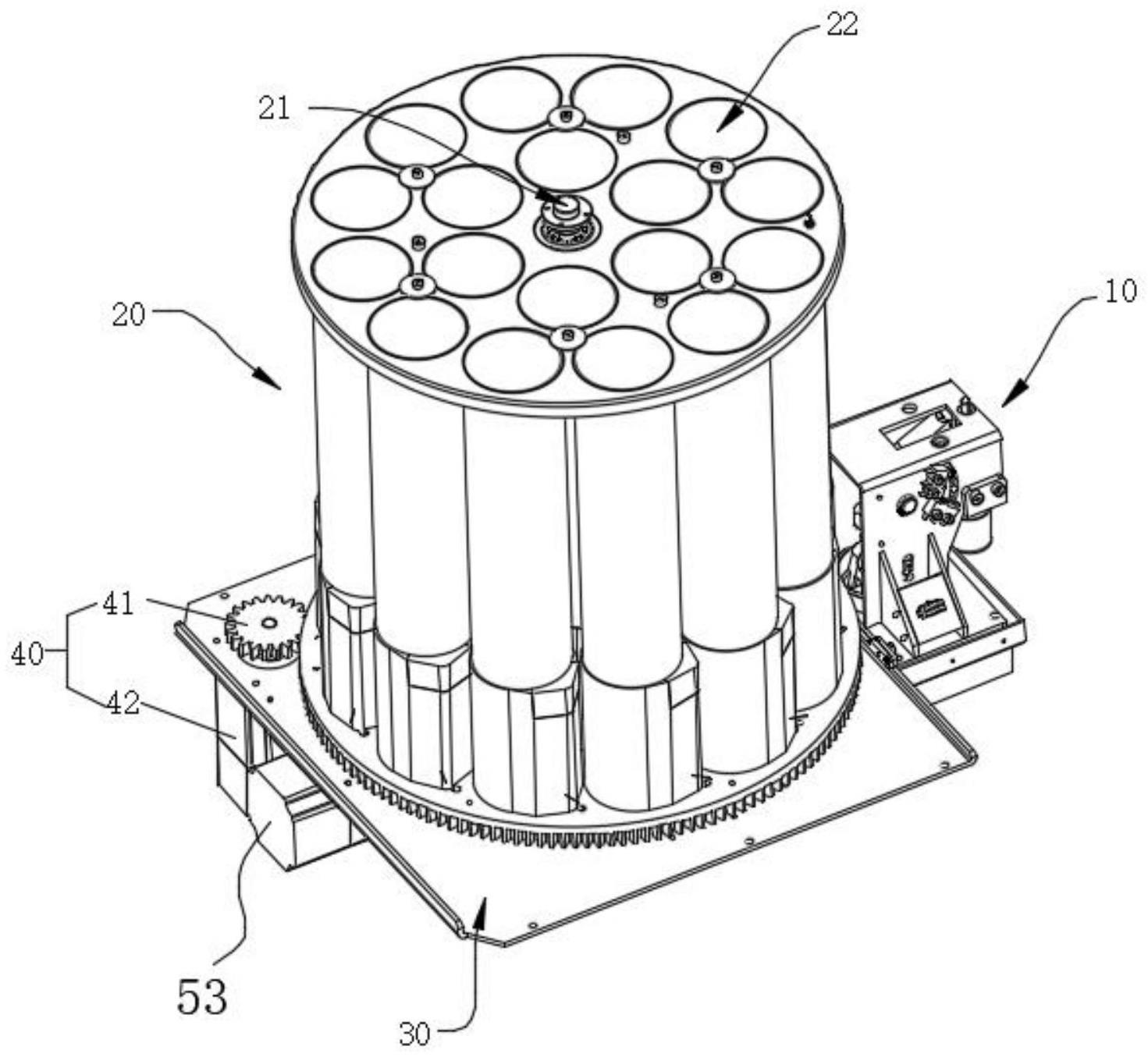 22
21
20
10
41
40
42
53
30