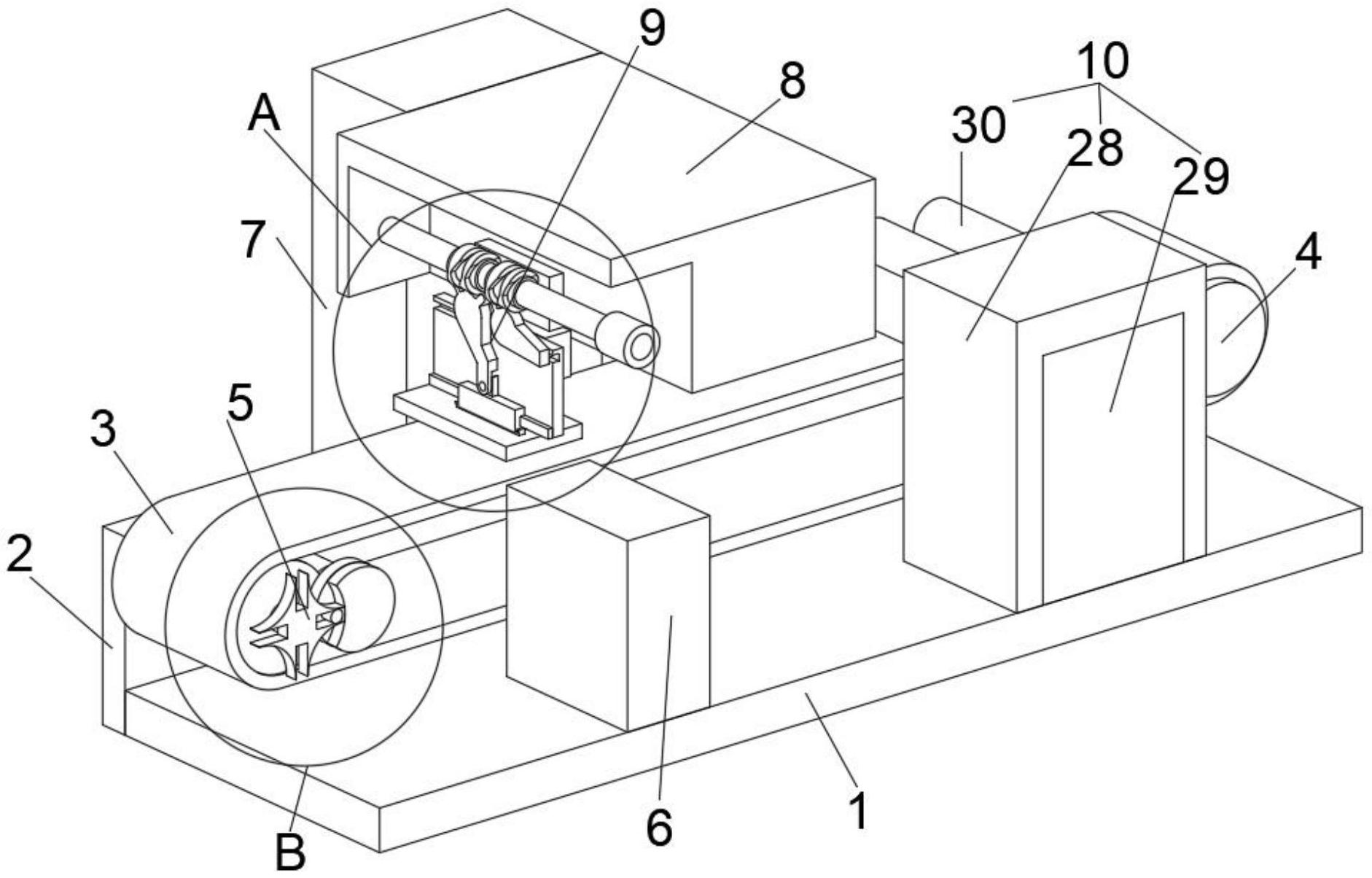 9
10
8
A
30
28
29
7
4
5
3
2
6
1
B