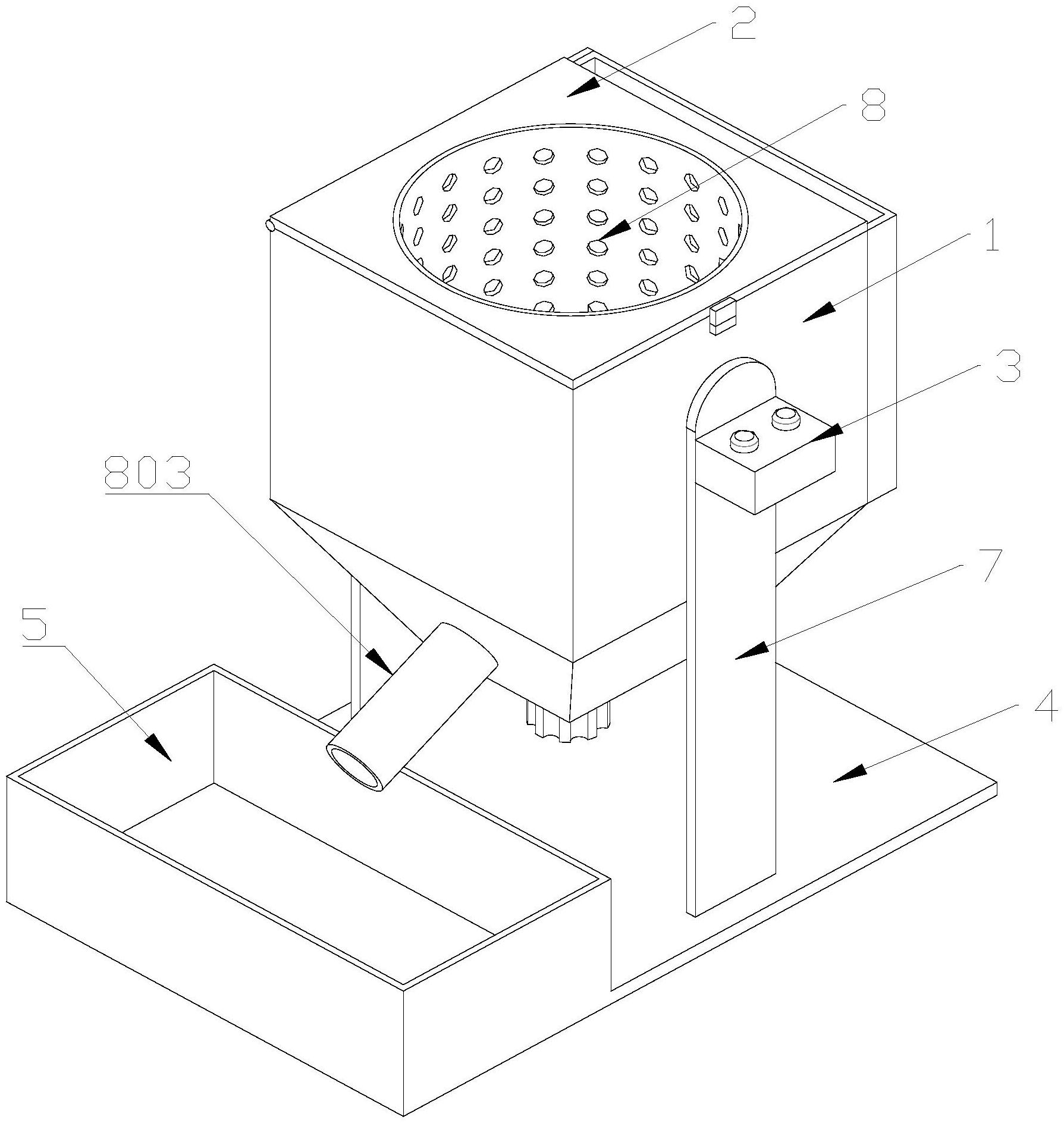 2

8

1

3

803

7

5

4