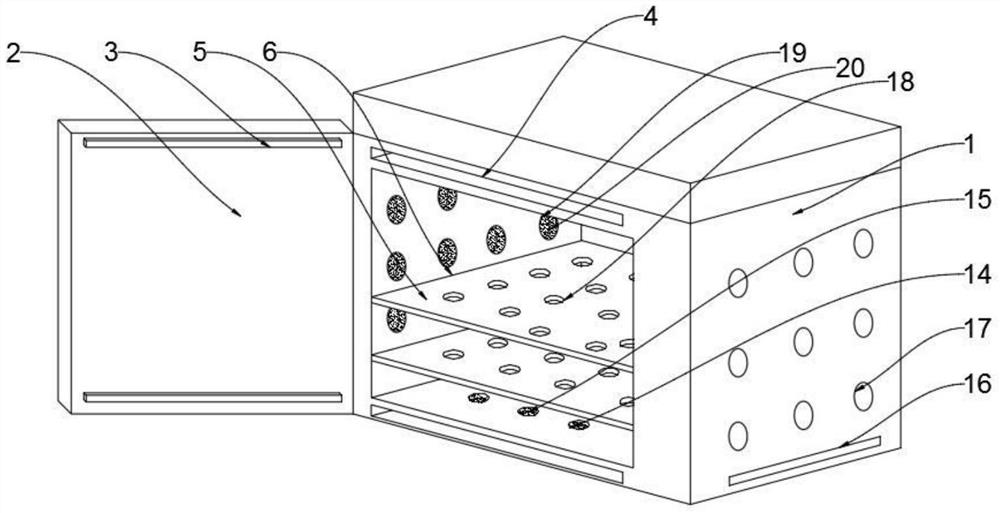 2
3
5
6
4
19
20
18
1
15
14
17
16