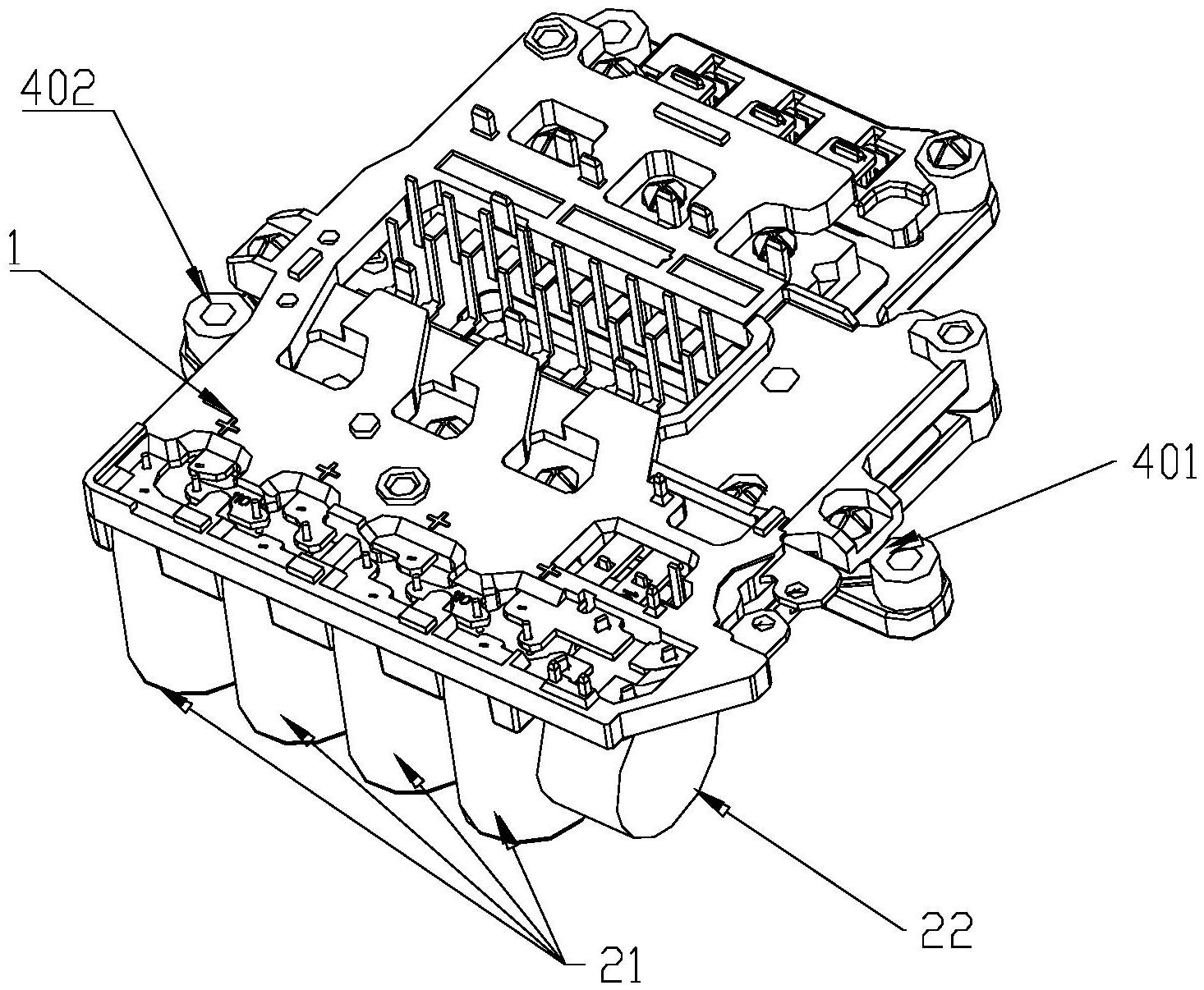 402

1

401

22

21