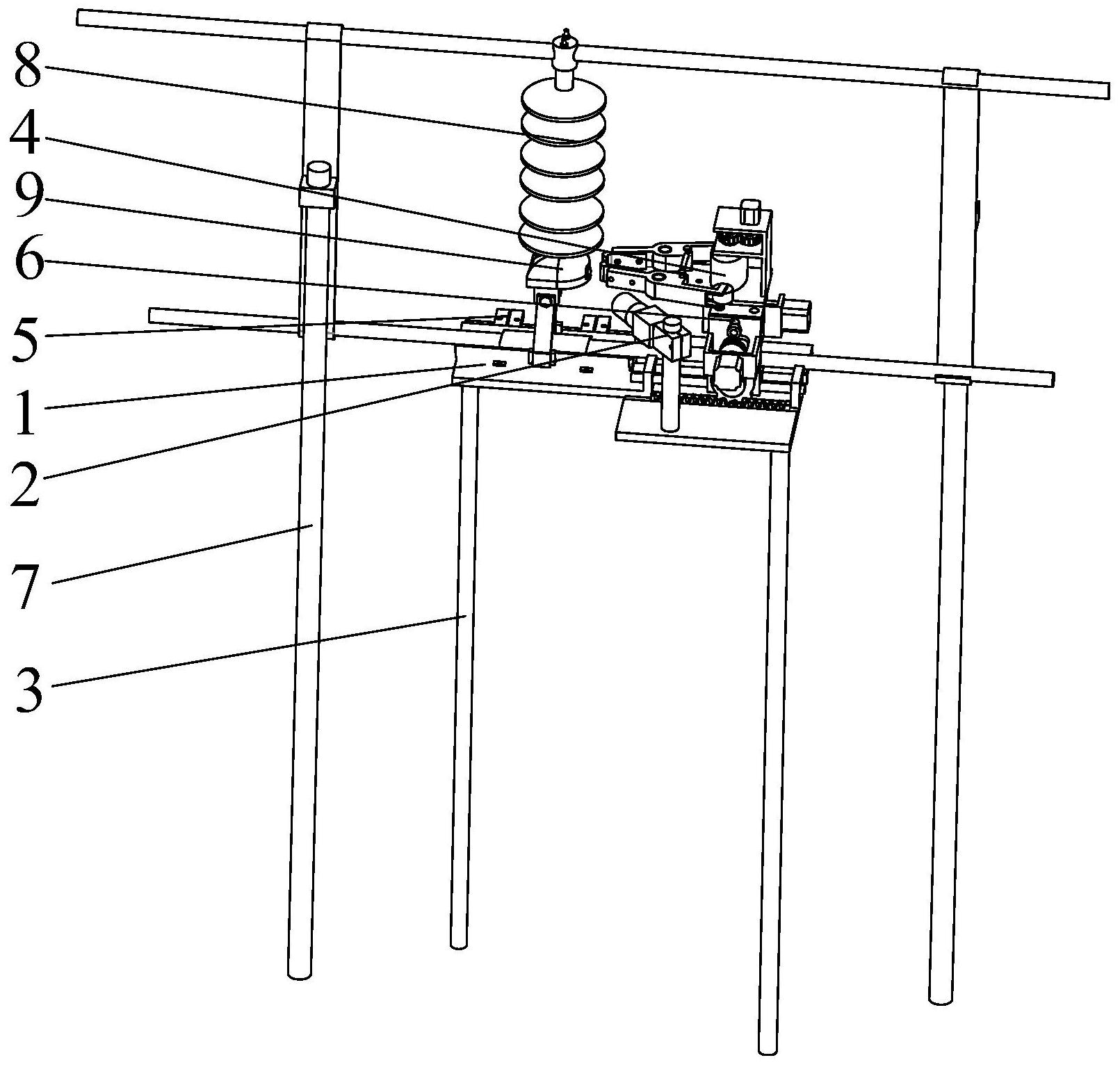 8
4
9
6
5
1
2
7
3