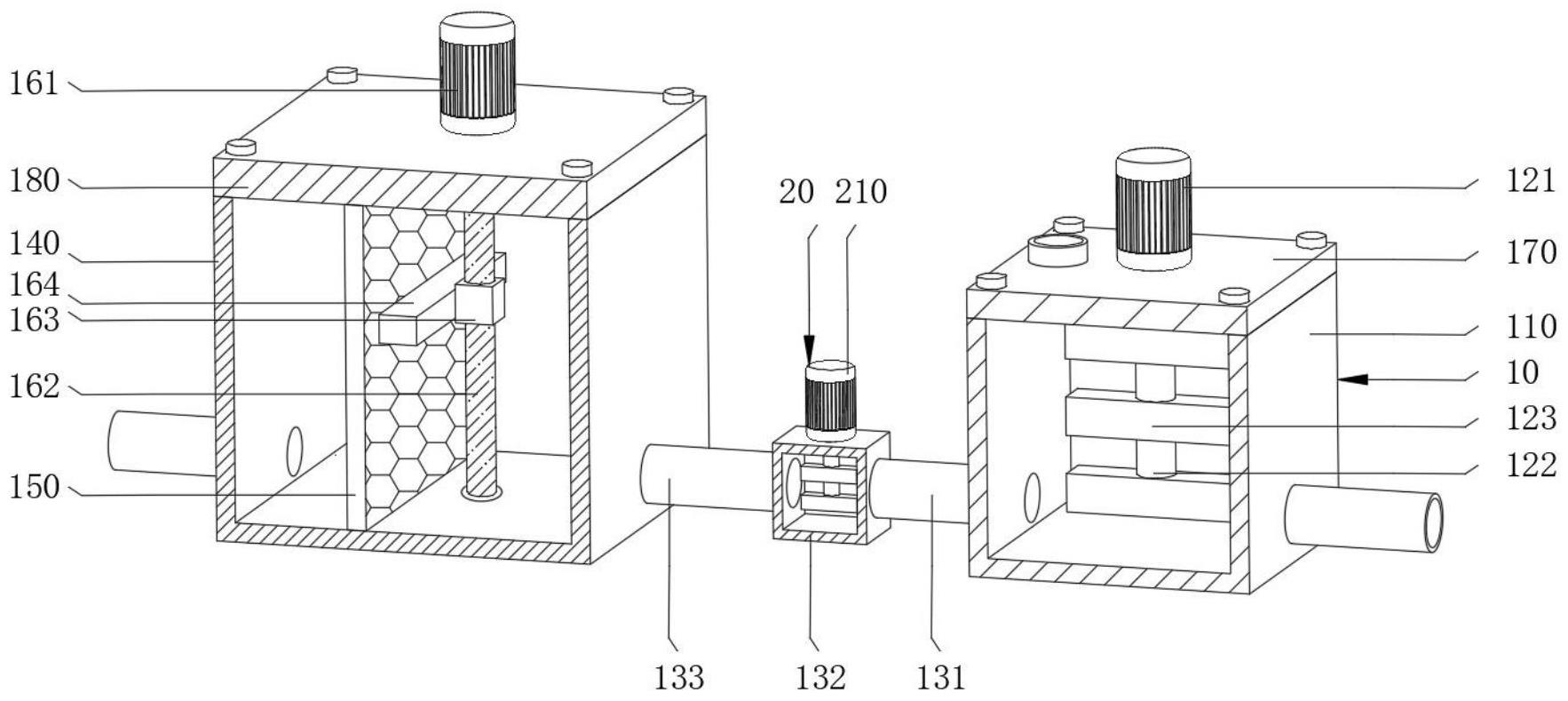 161
180
140
164
163
162
150
20 210
121
170
110
10
123
122
133
132
131