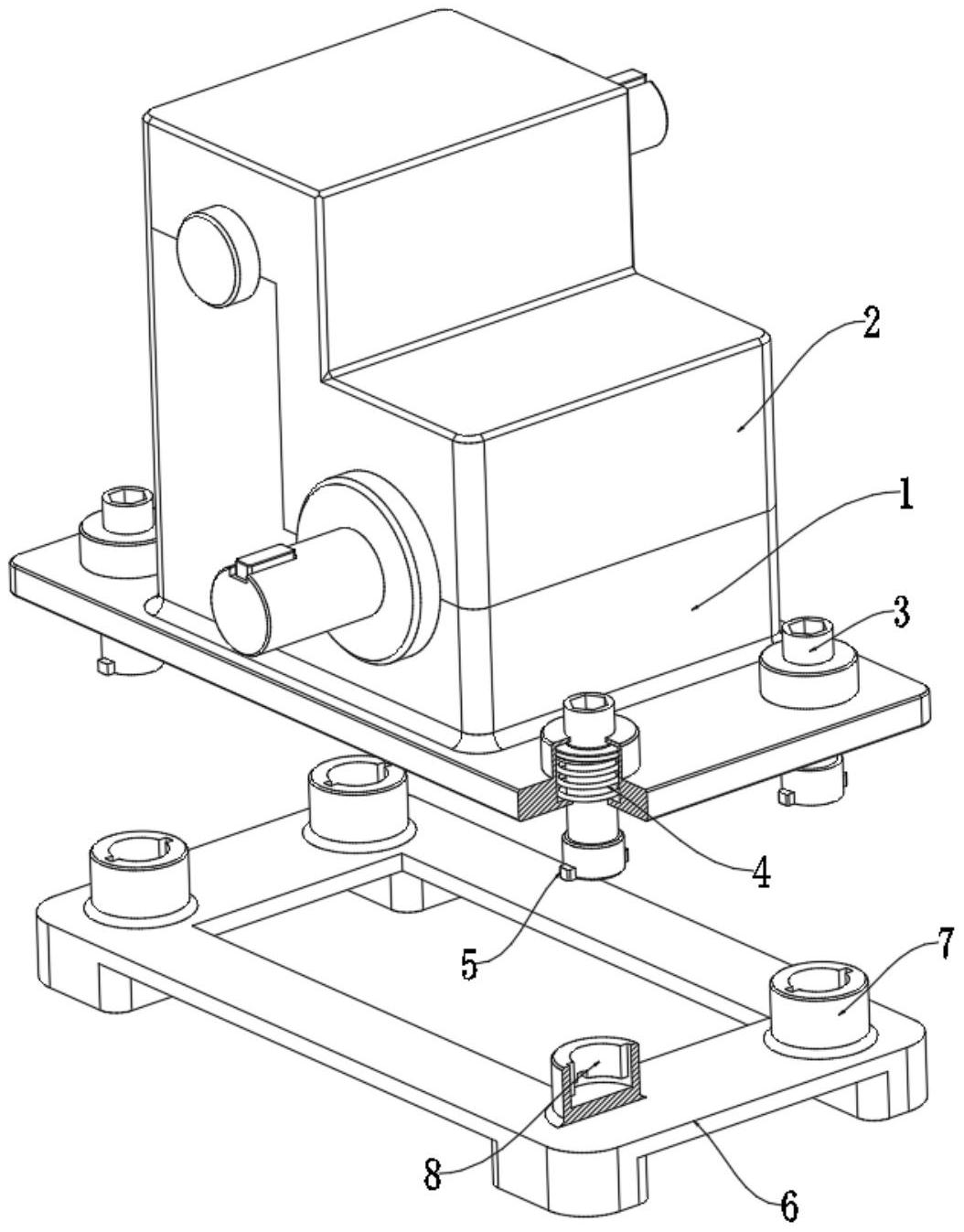 2
1
3
4
5
7
8
6