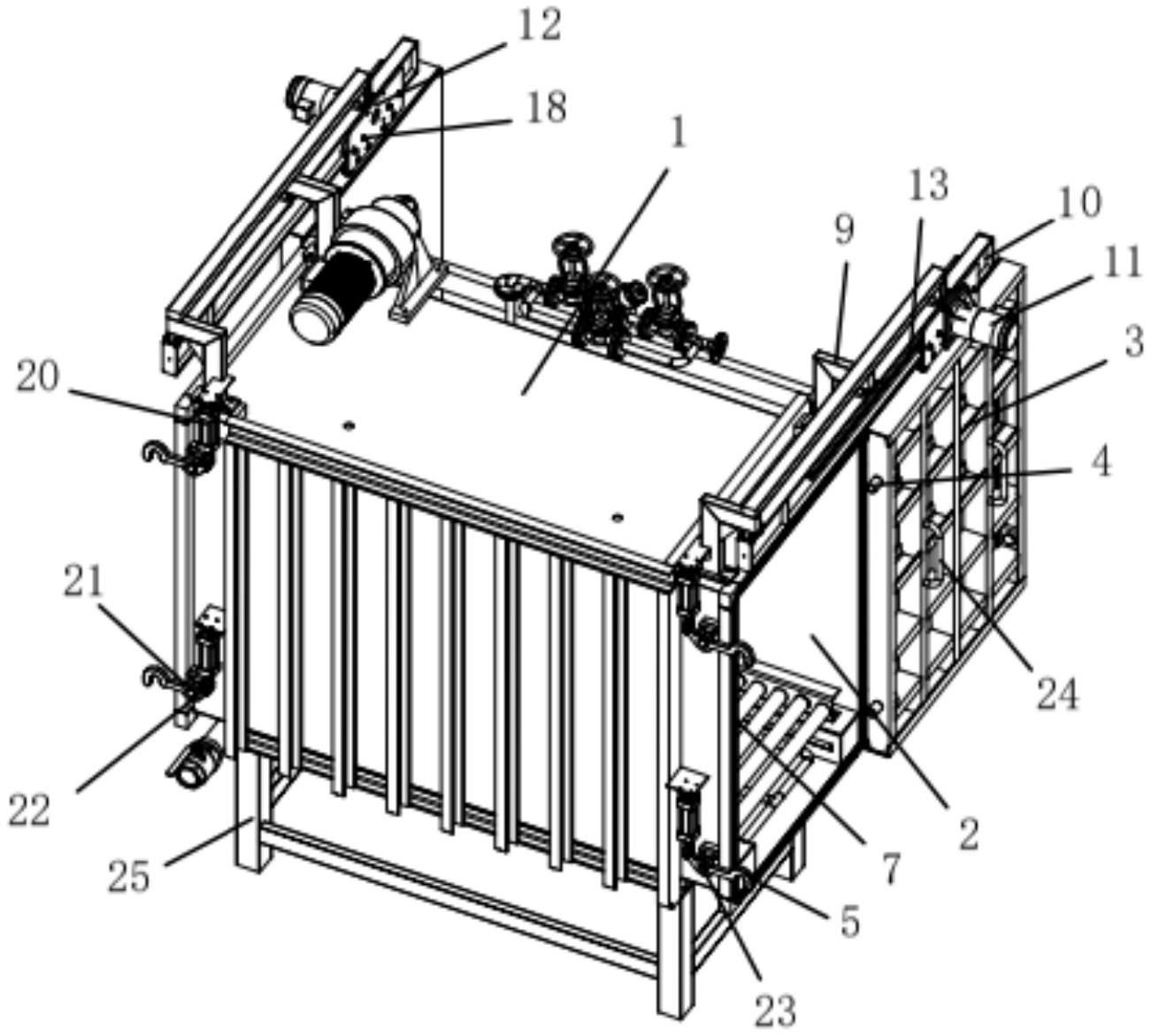 12
18
1
13
10
9
11
3
20
4
21
24
22
2
7
25
5
23