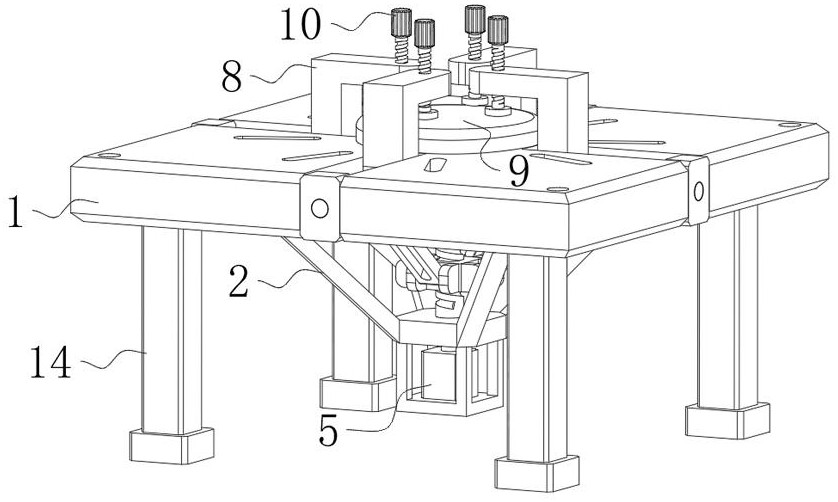 10
8
9
1
2
14
5