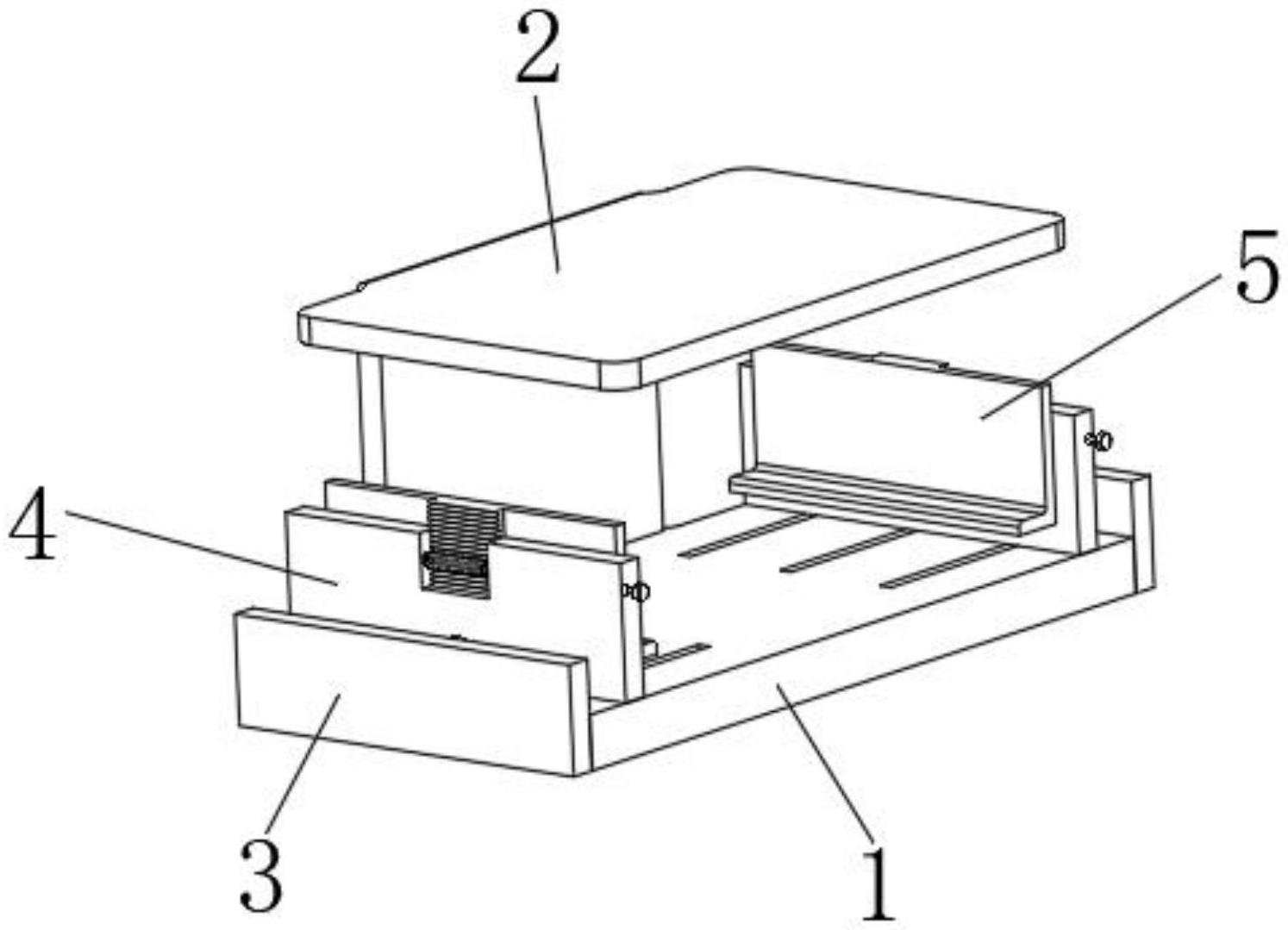 2
5
4
3
1