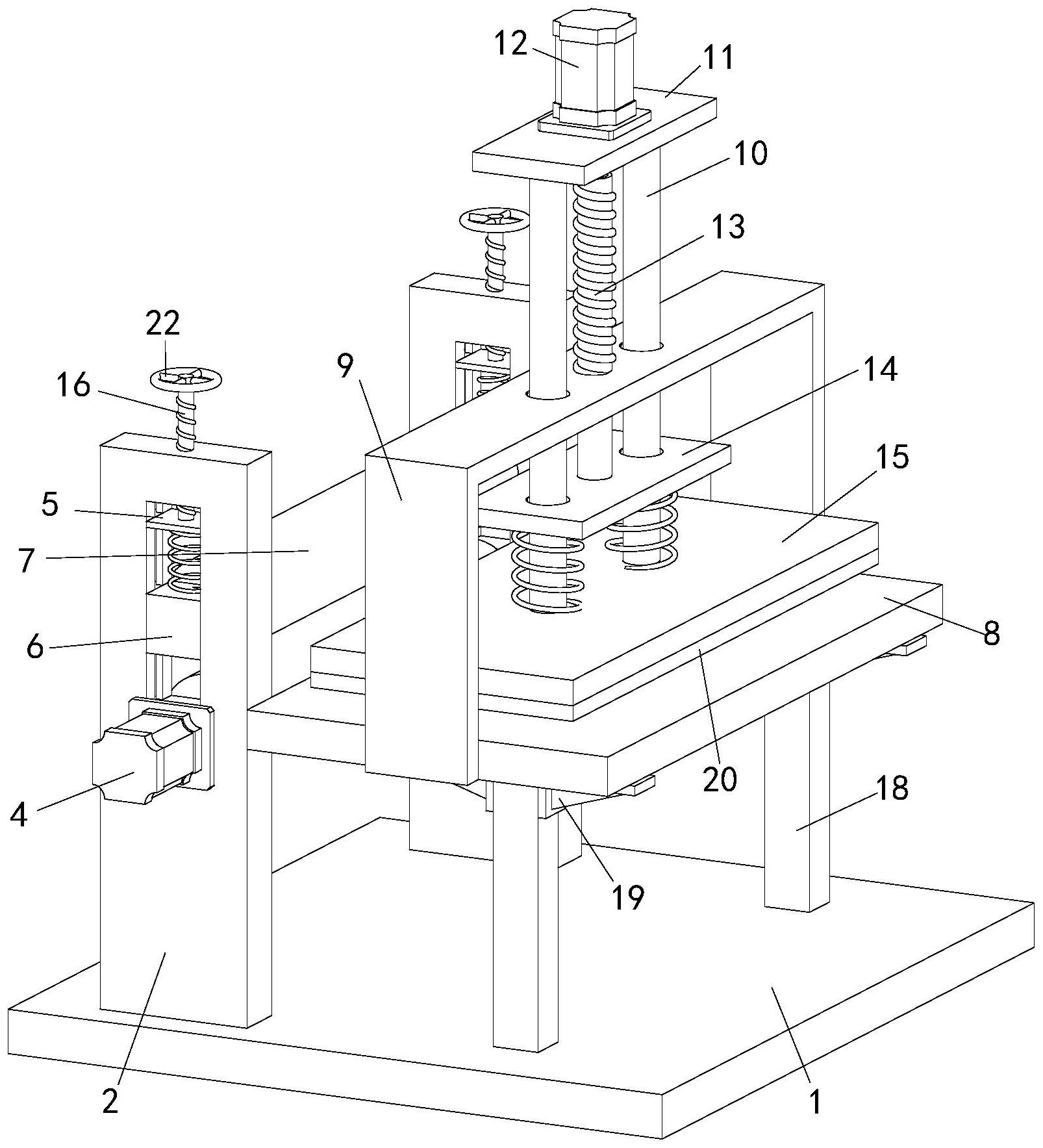 12
11
10
13
22
16
9
14
15
5
7
6
8
20
4
18
19
2
1