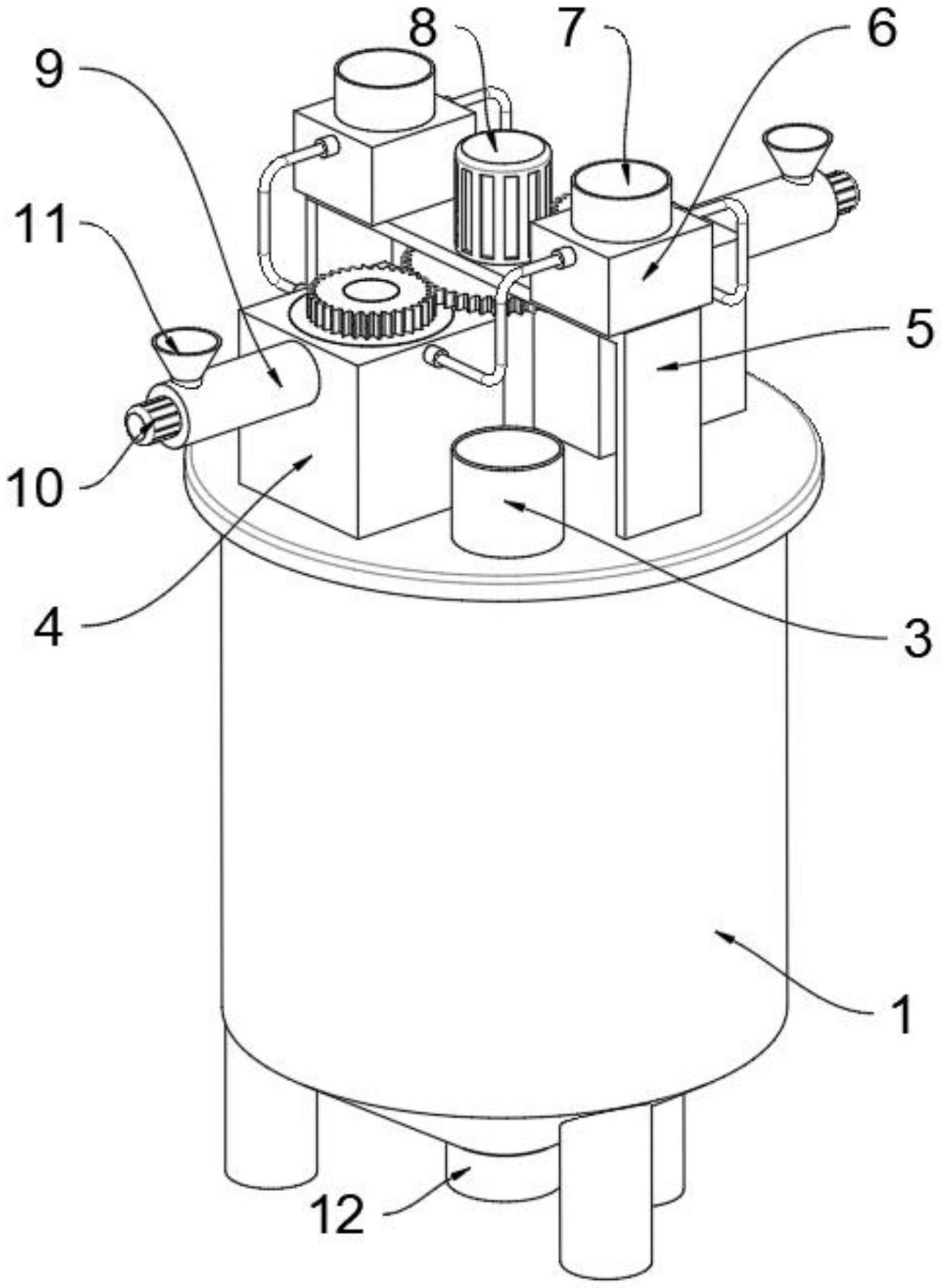 8
7
6
9
11
5
10
4
3
1
12