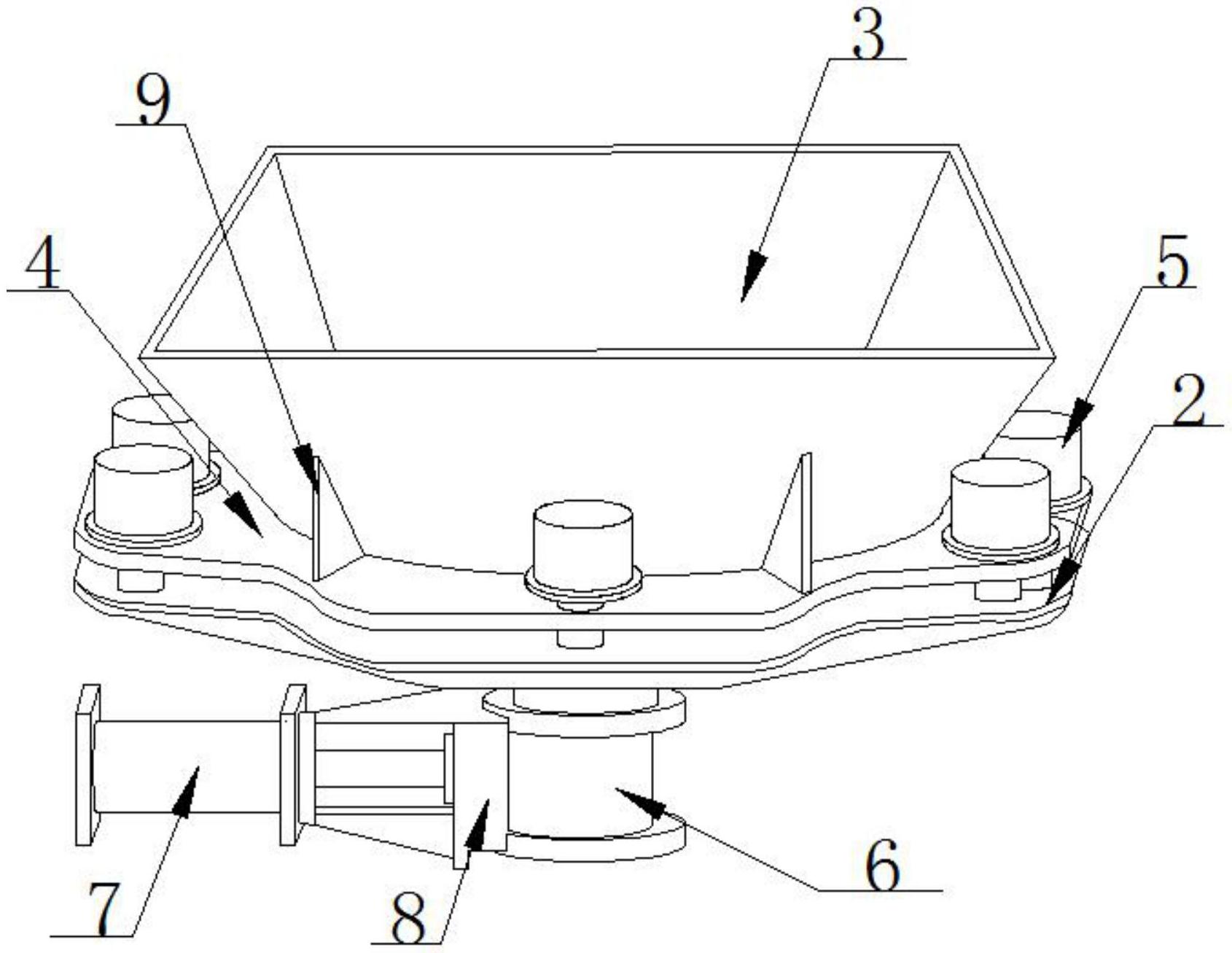 3
9
4
5
2
7
8
6