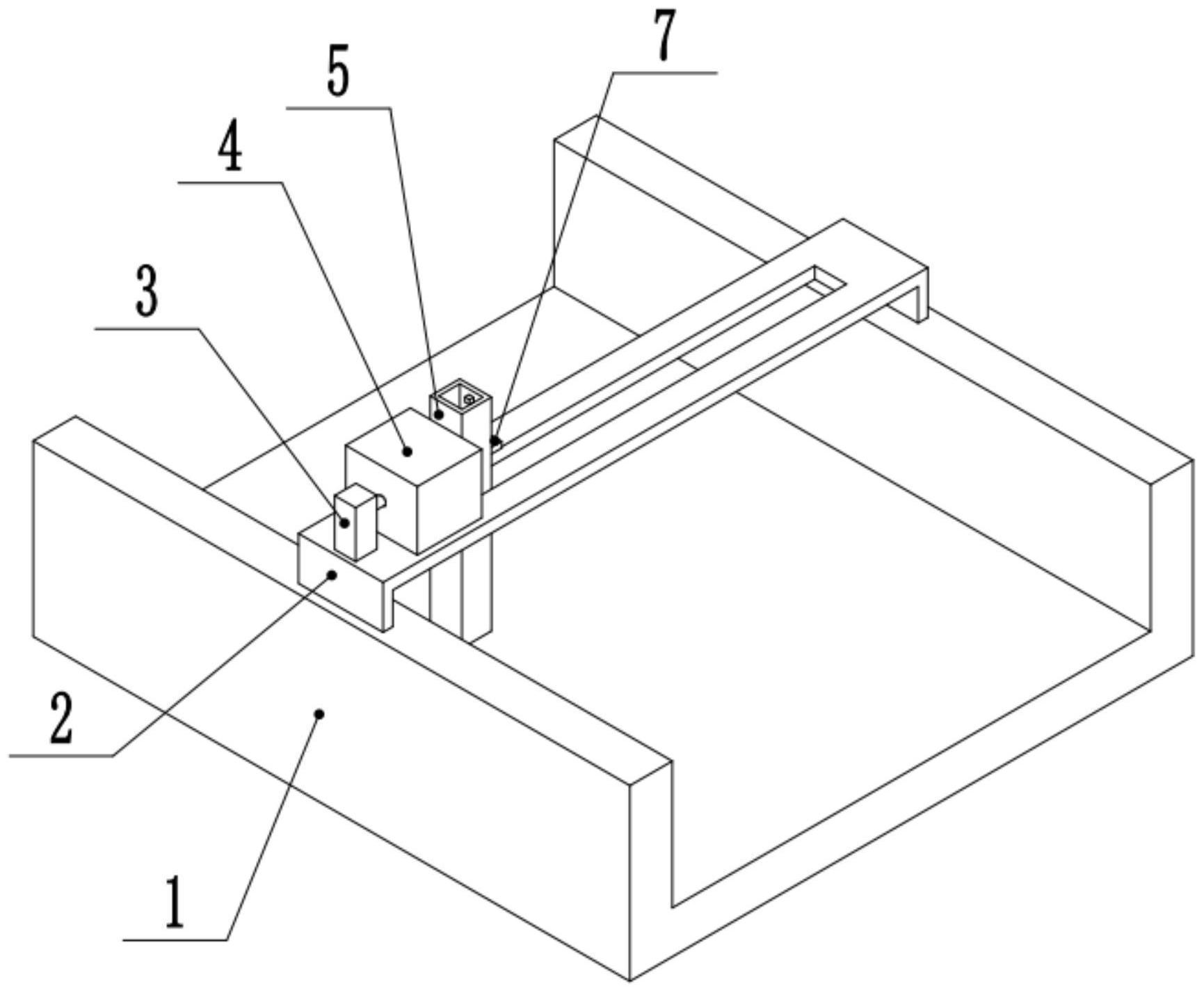 7
5
4
3
2
1