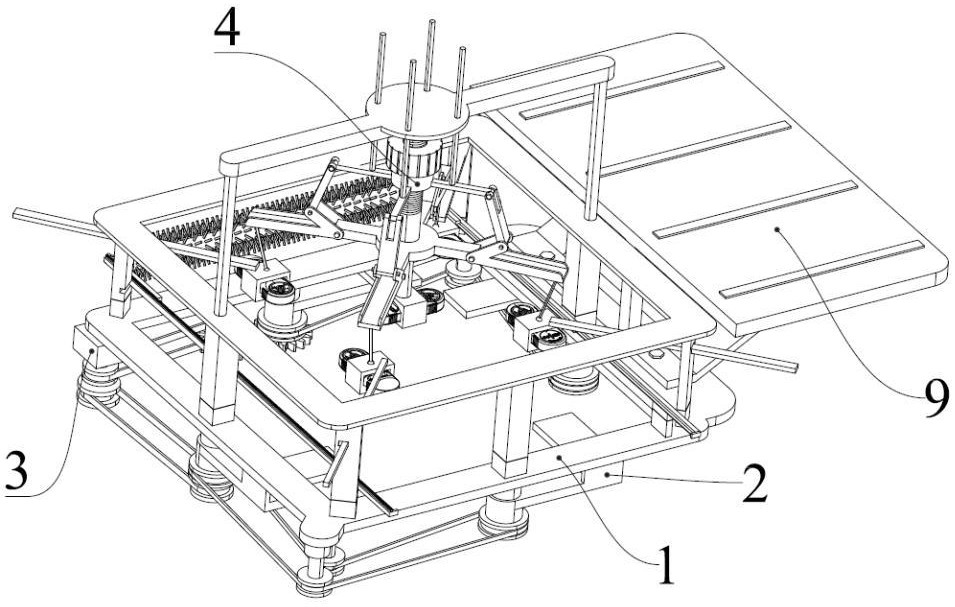 4
9
3
2
1