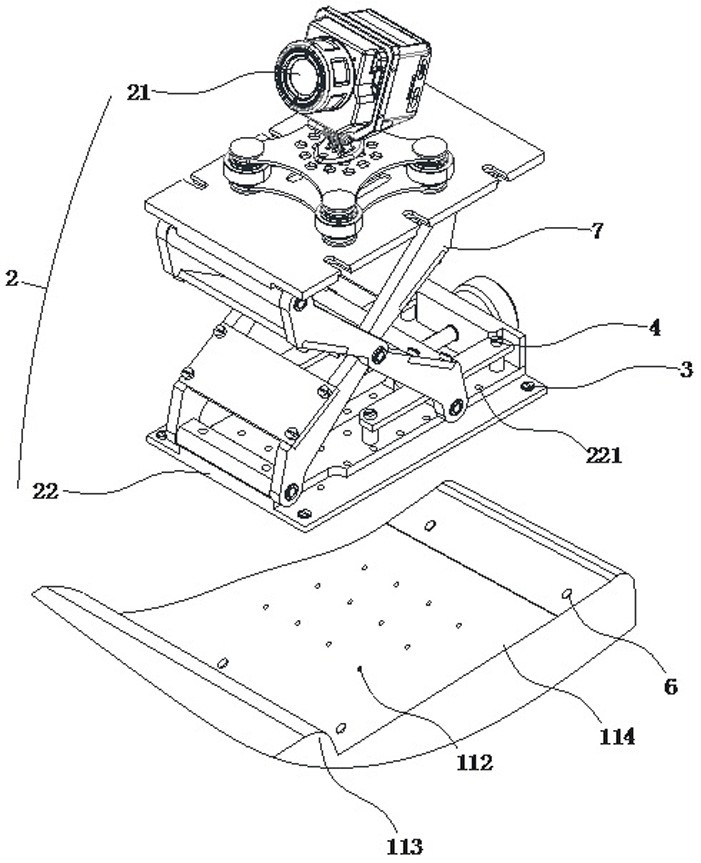 21
2
7
4
3
221
22
6
114
112
113