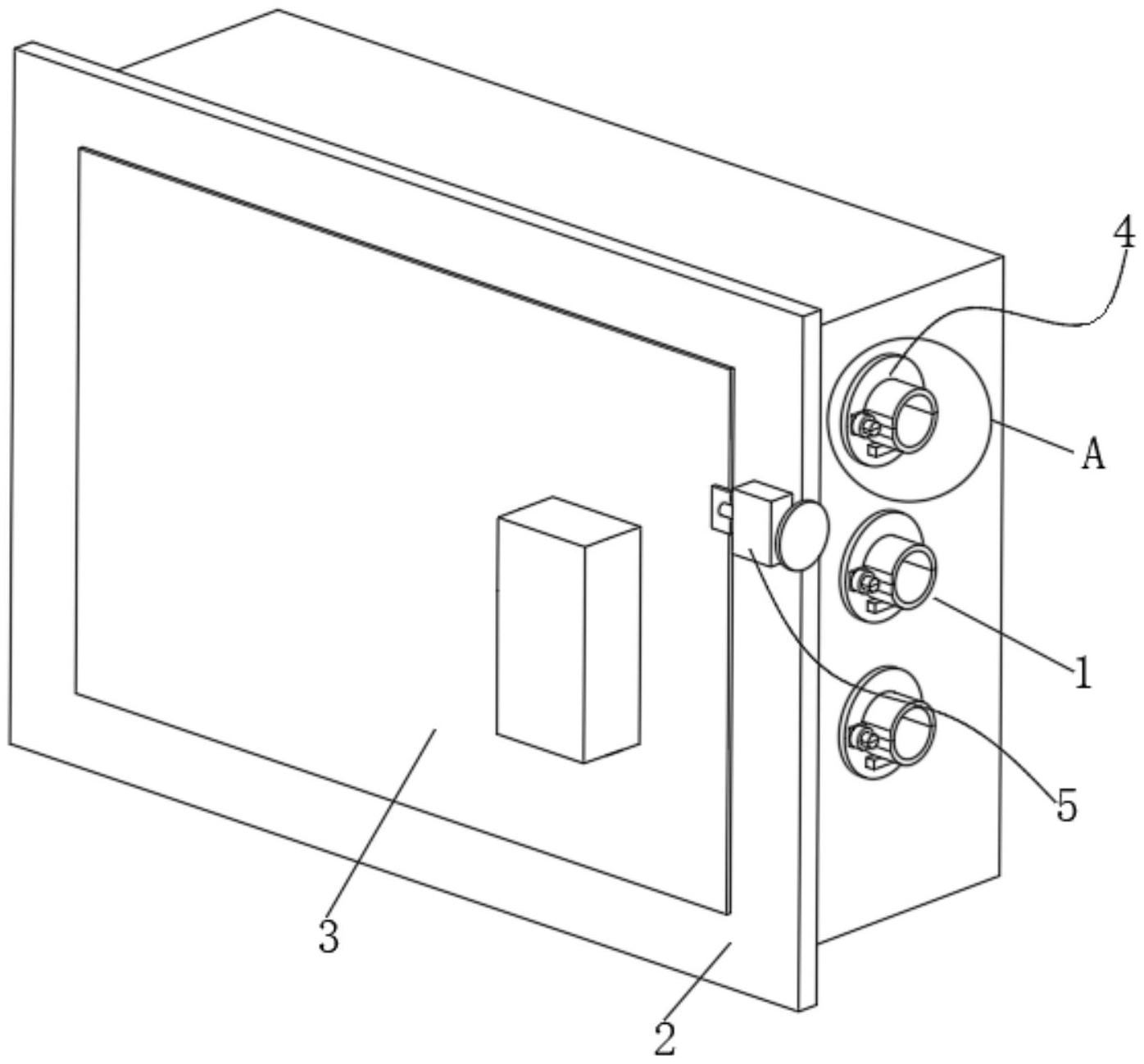 4
A
1
5
3
2