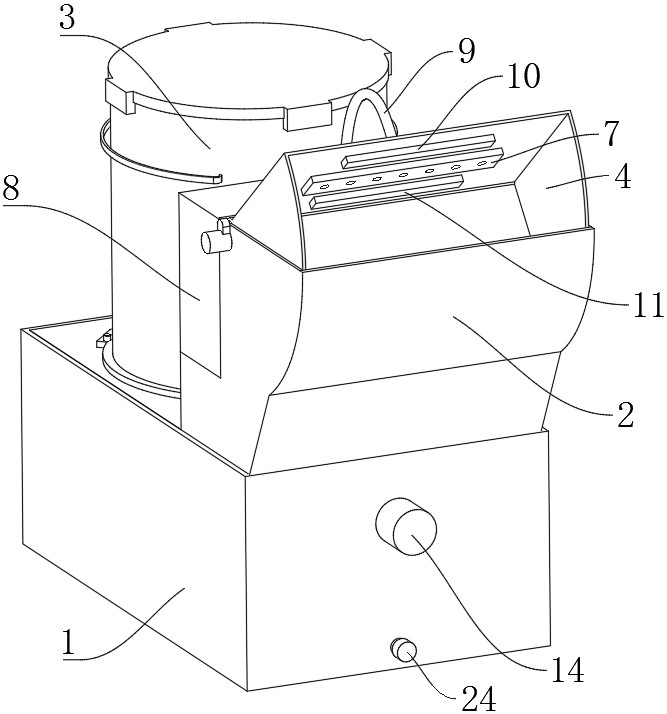 3
9
10
7
4
8
11
2
1
14
24