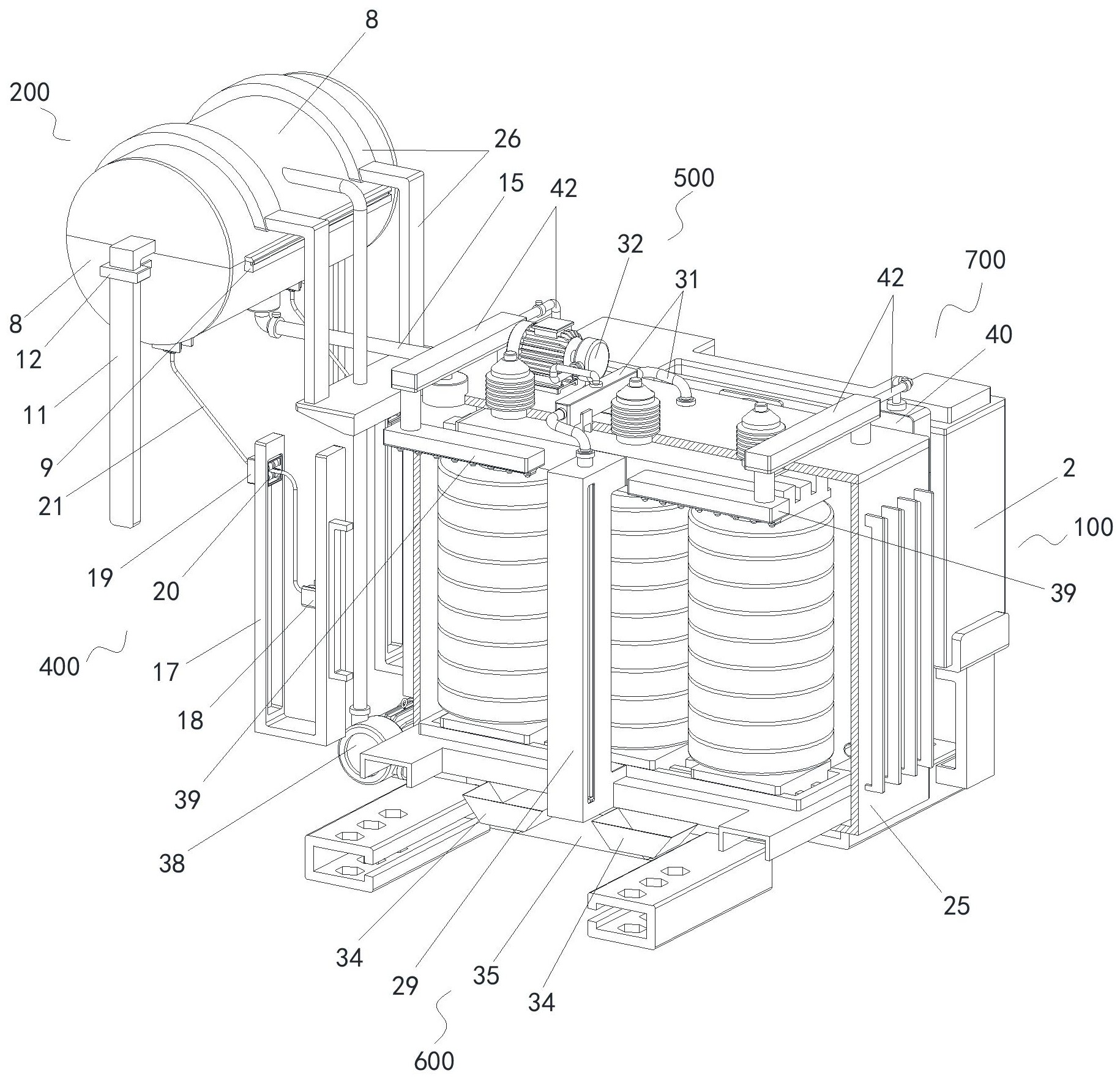 8
200
26
15
42
500
32
31
42
700
40
8
12
11
9
21
2
100
19
20
39
400
17
18
39
38
25
34
29
35
34
600