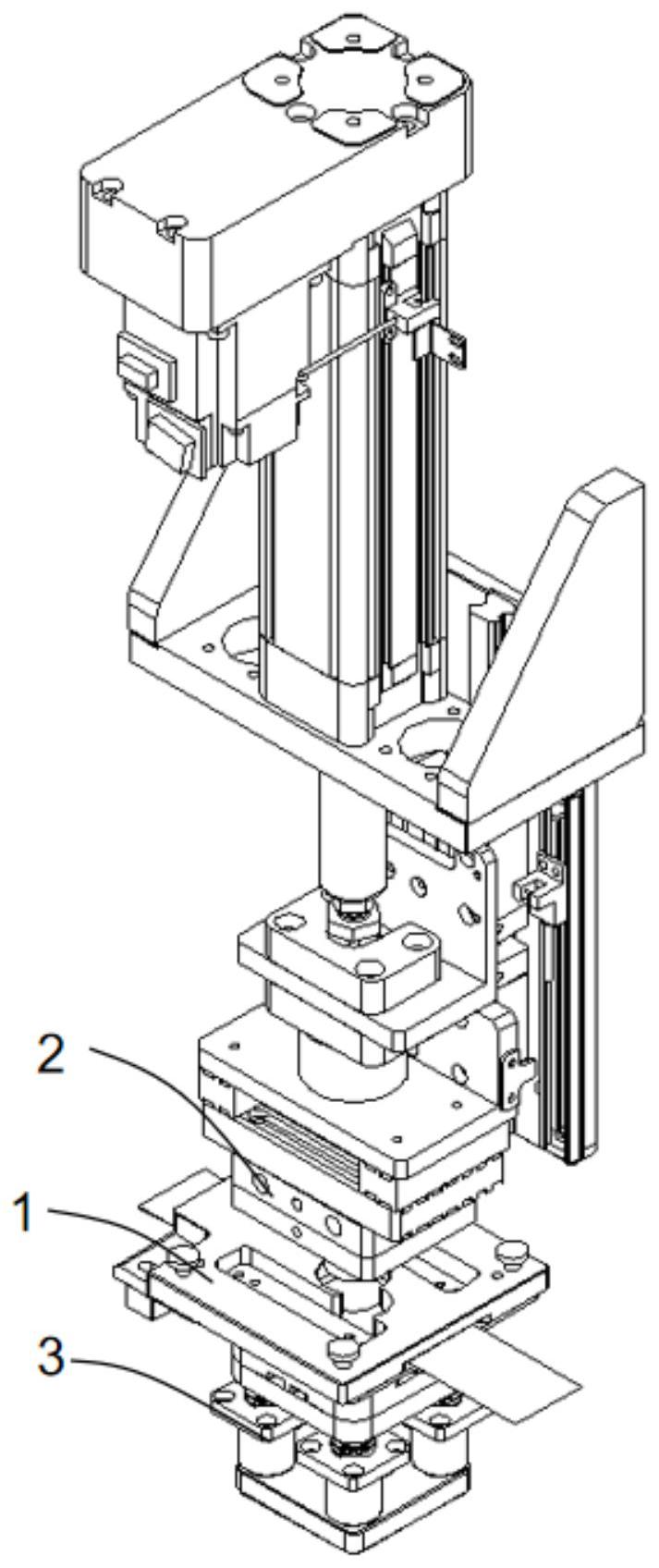 2

1

3