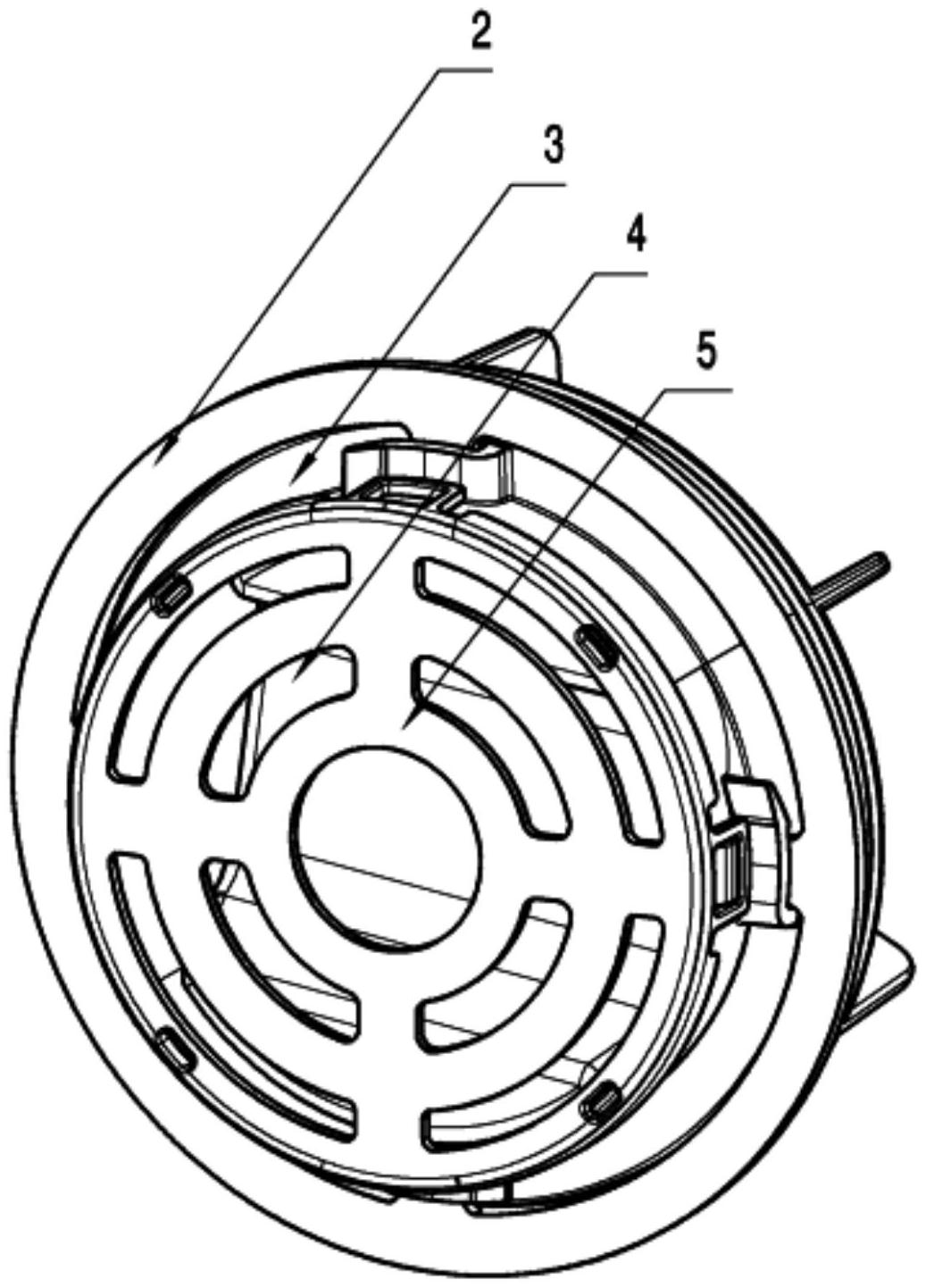 2
3
4
5