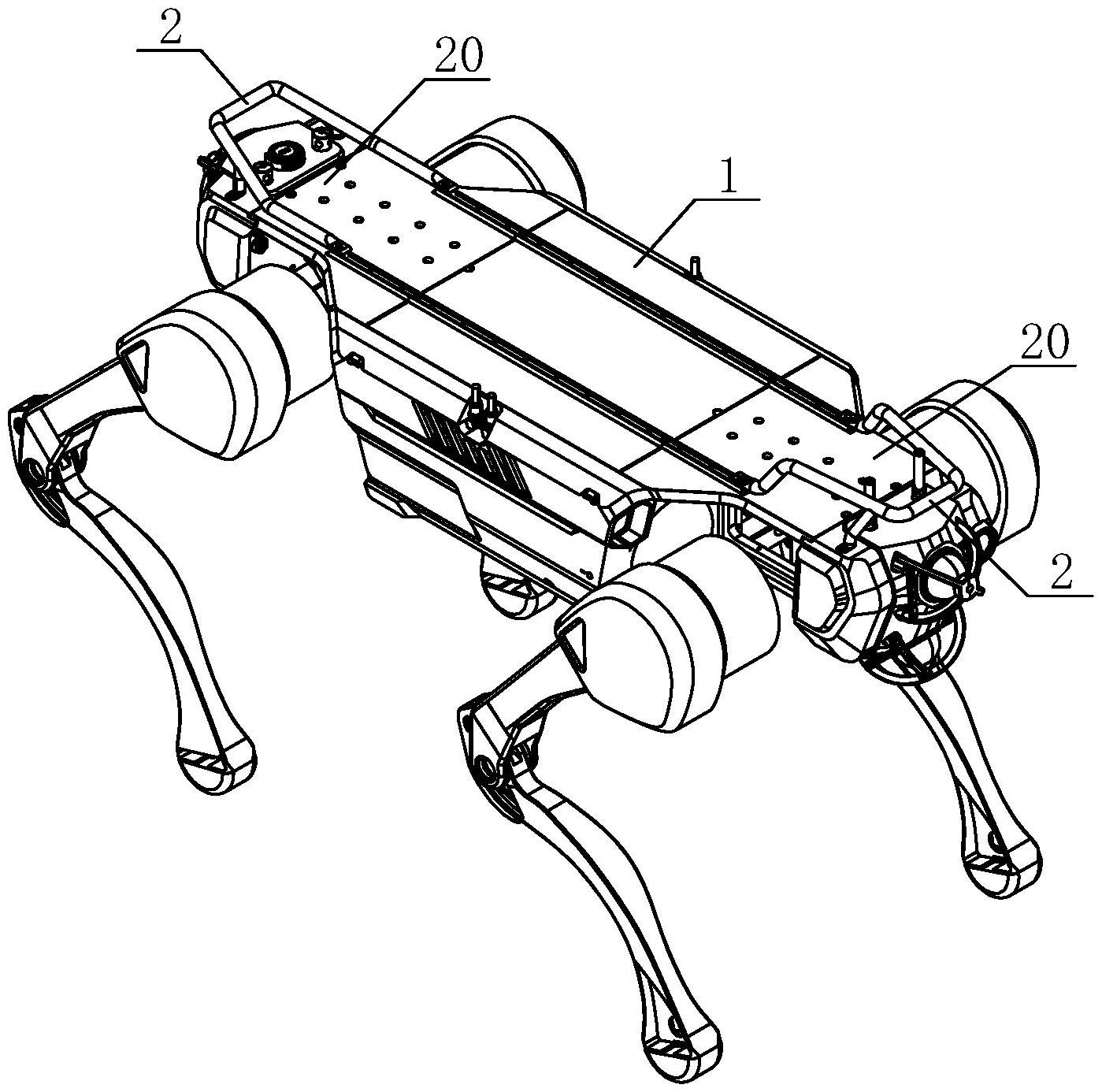 2
20
1
20
2