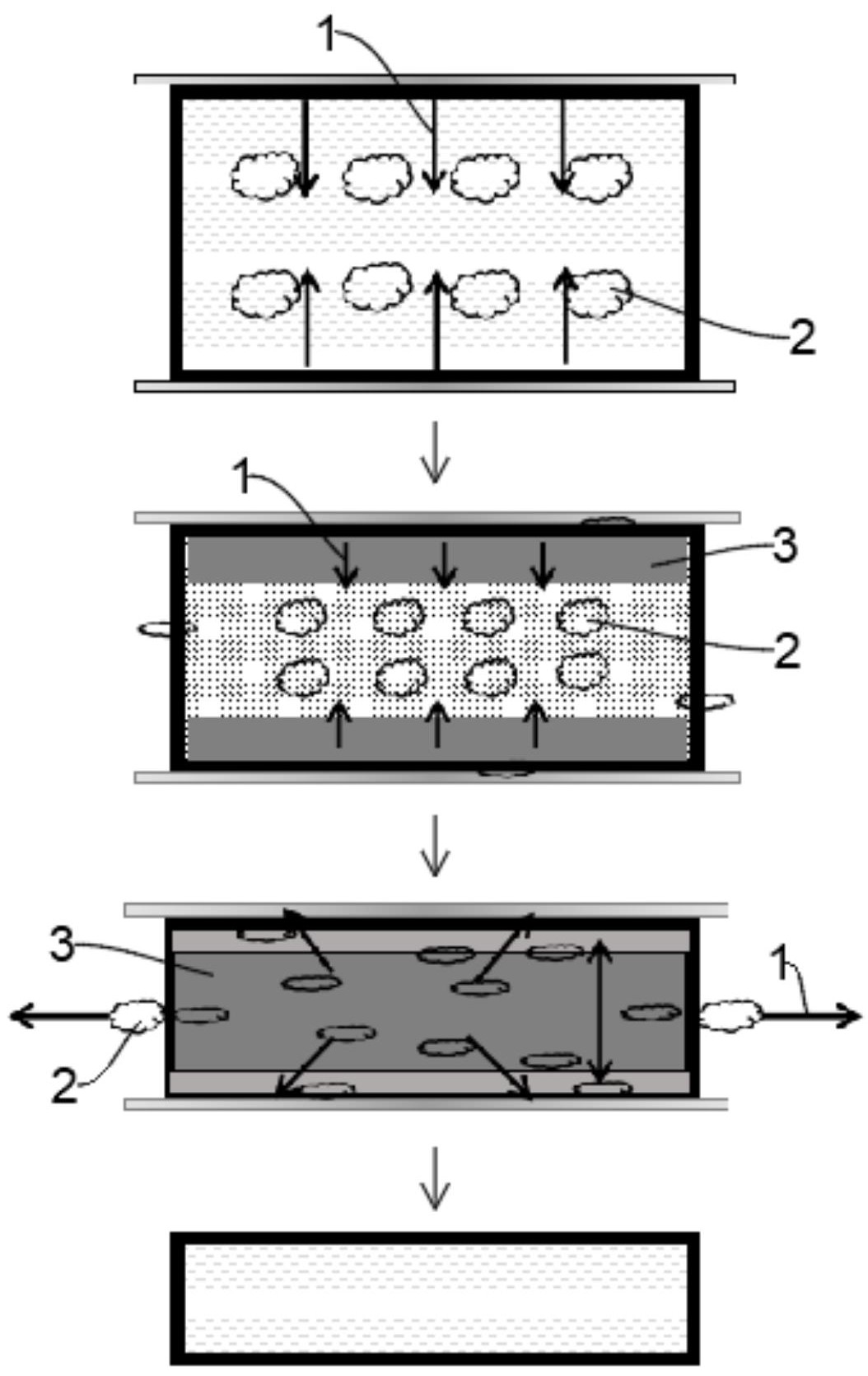 1
2
1
3
2
3
1
2