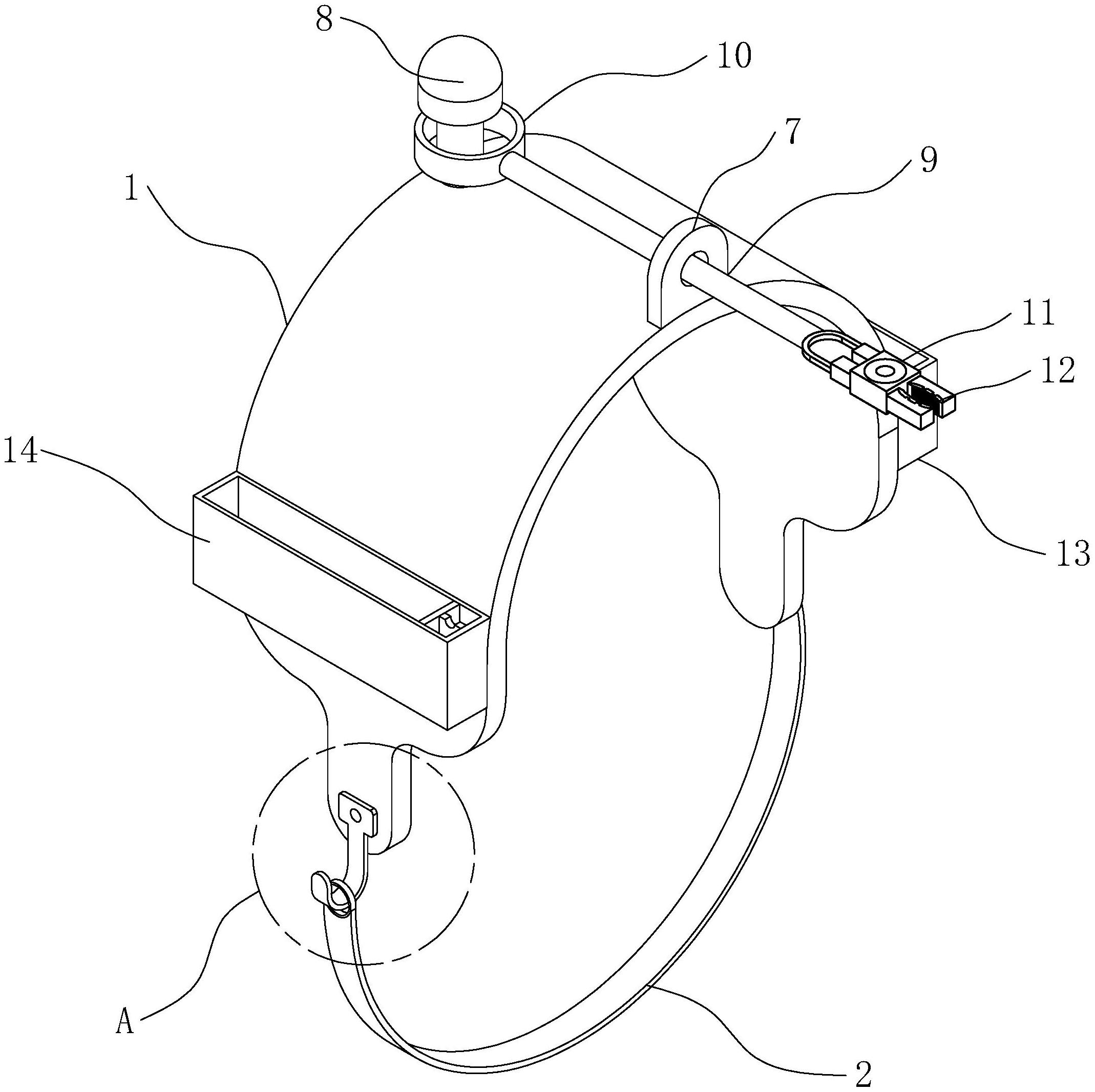 8
10
7
9
1
11
12
14
13
A
2