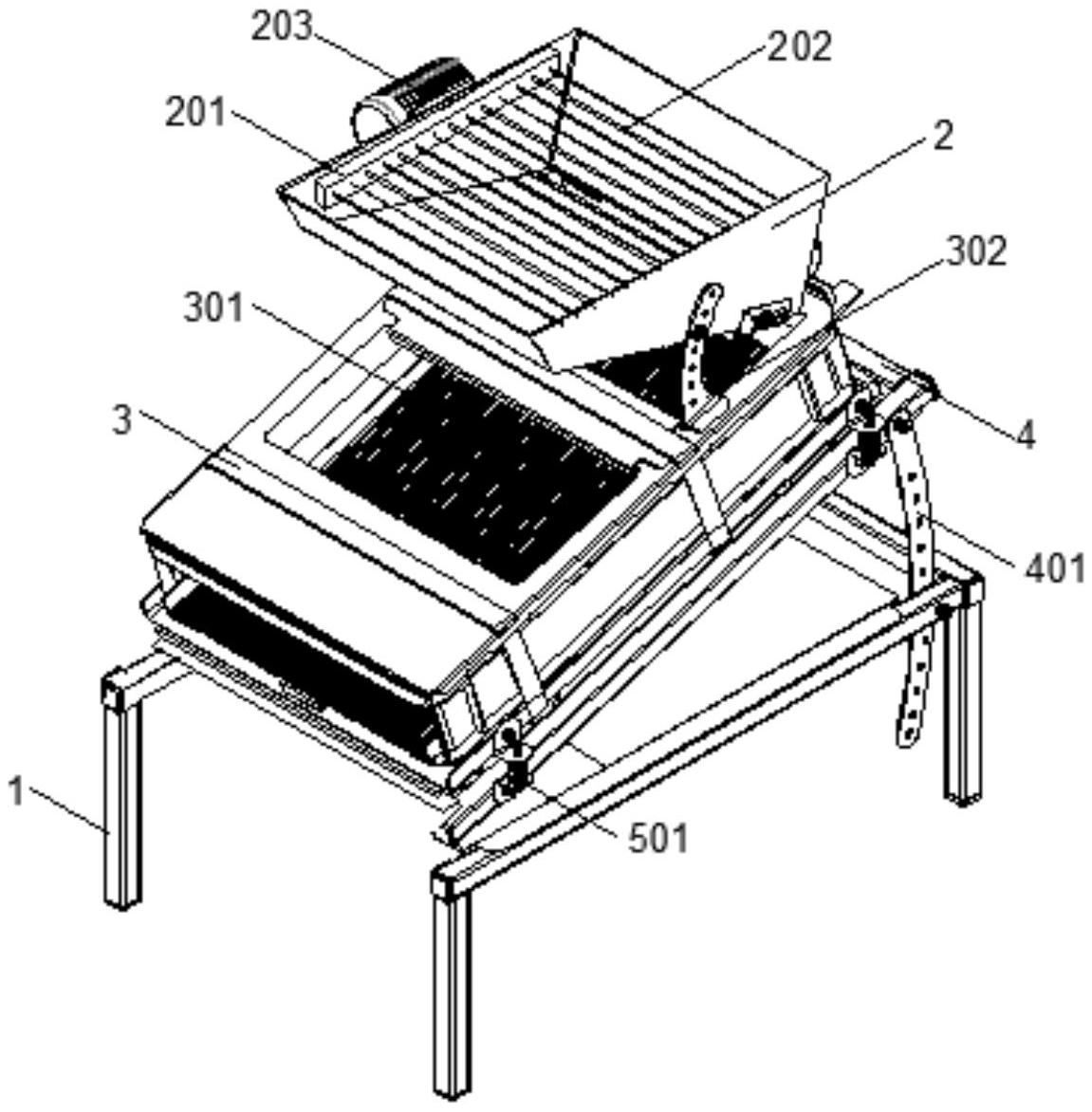 203
202
201
2
302
301
3
4
401
1
501