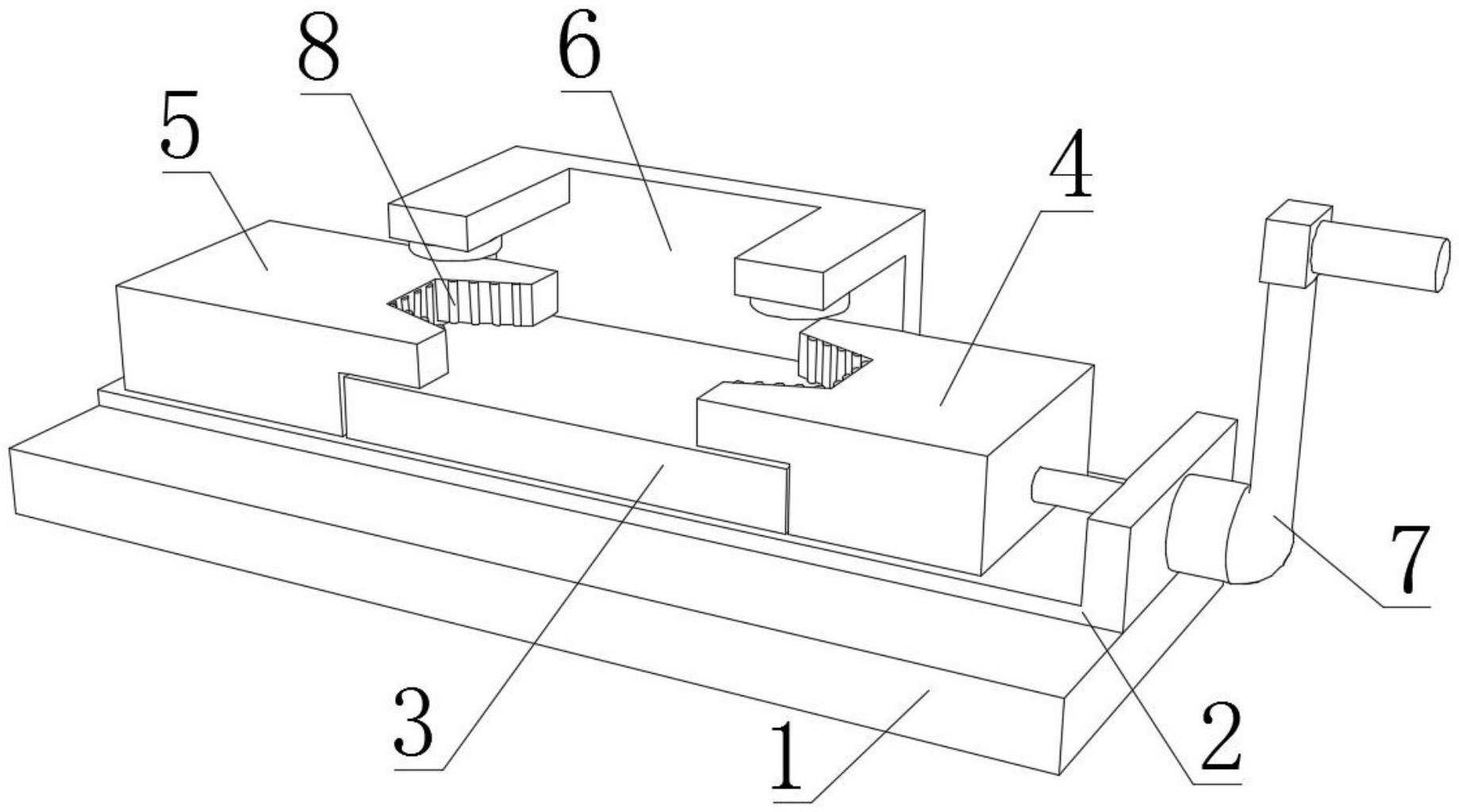 8
6
5
4
7
3
1
2