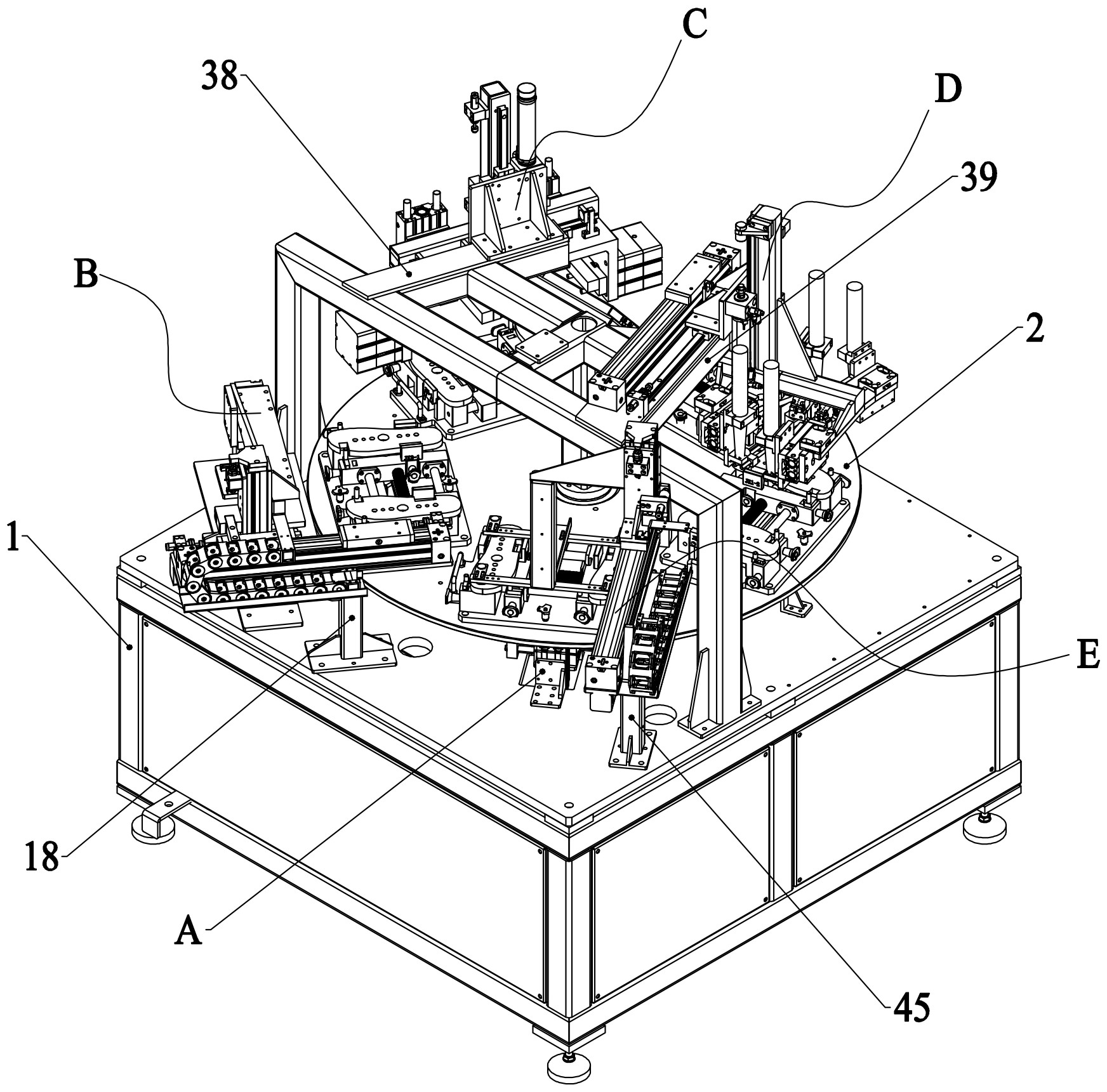 C
38
D
39
B
2
1
E
18
A
45