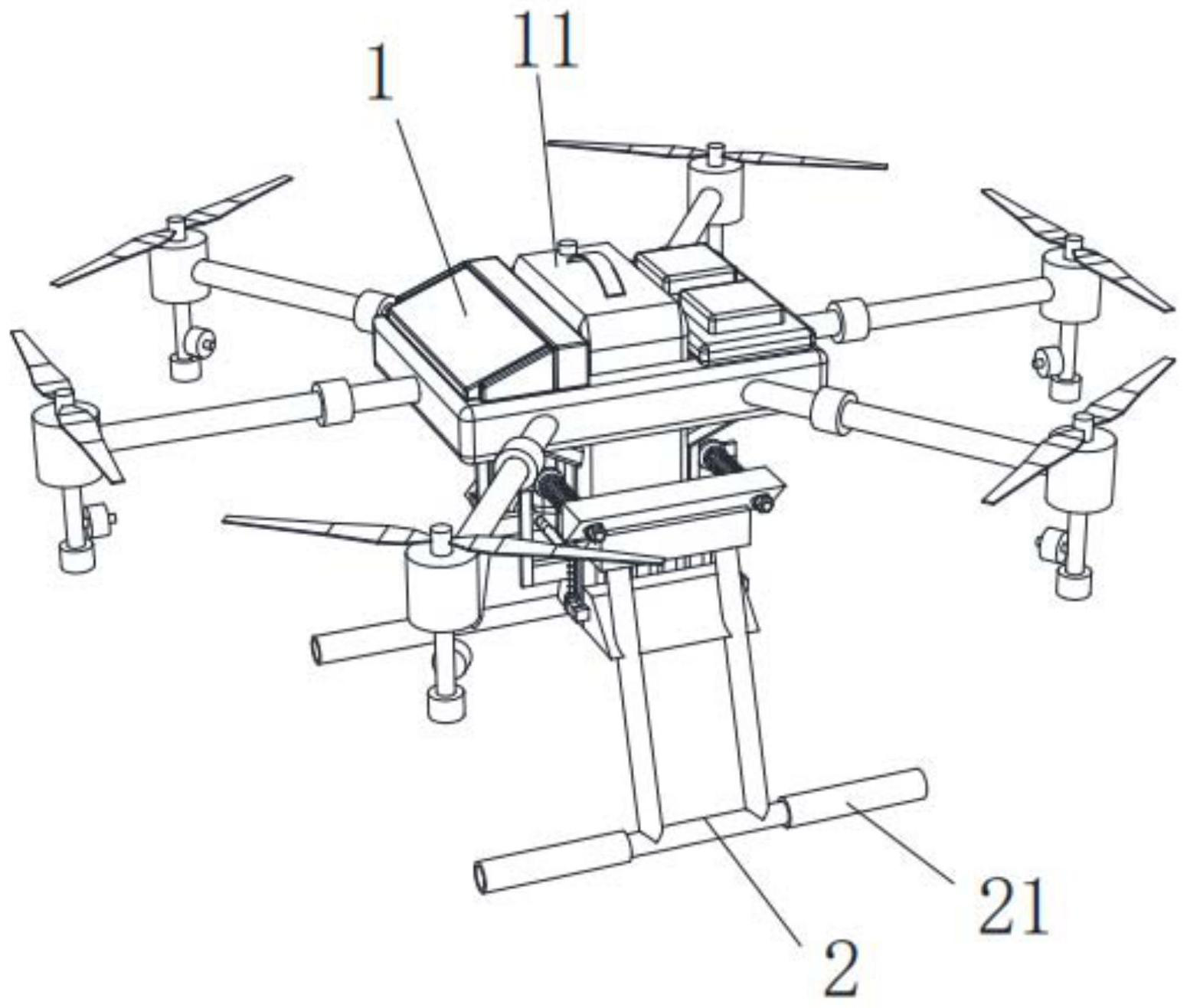 1
11
21
2