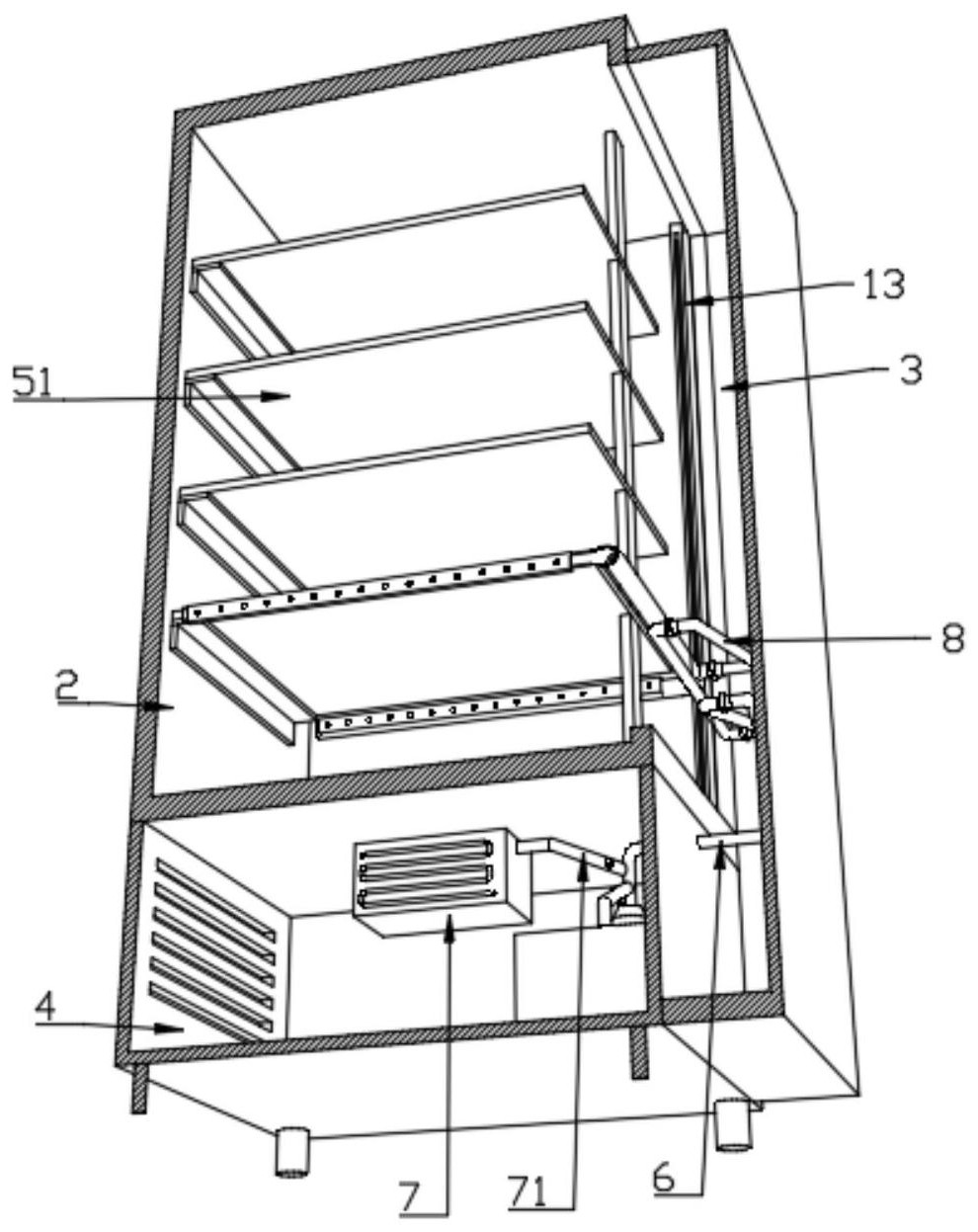 13
3
51
8
2
4
7
71
6