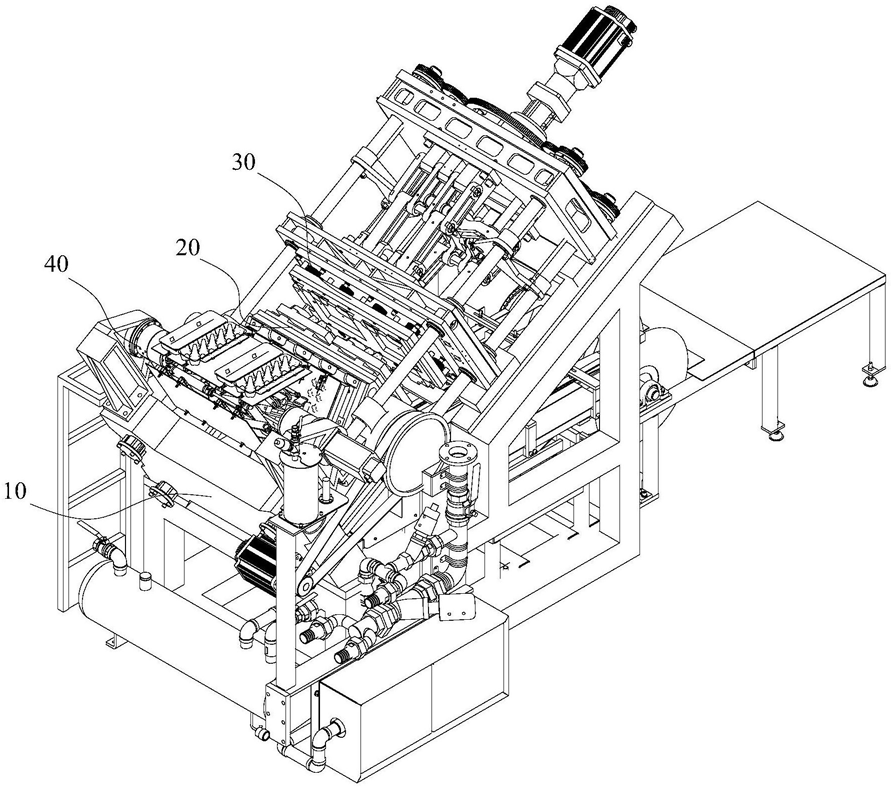 30
20
40
10