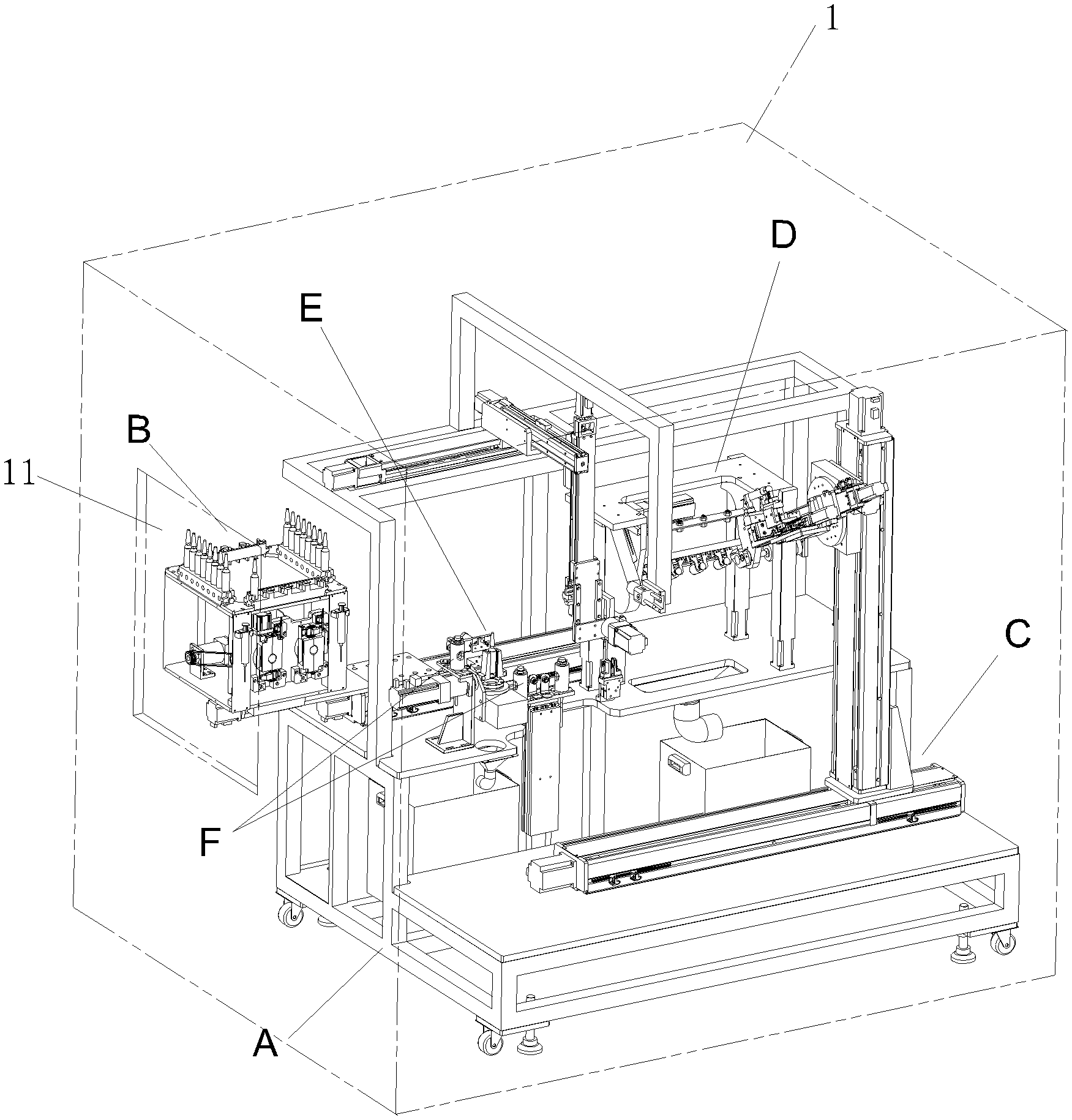 1

D

E

B

11

C

F

A