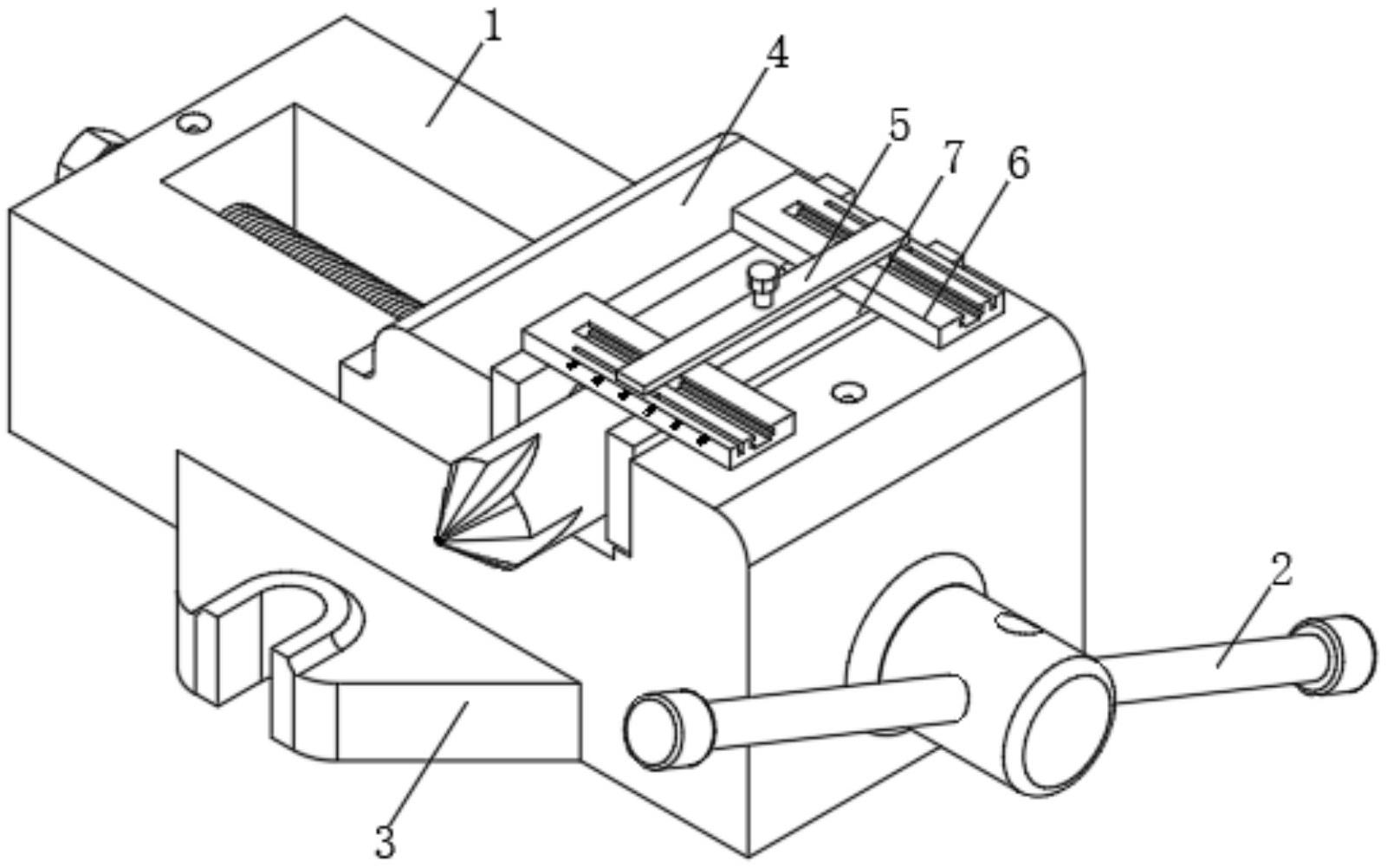 1
4
5
7
6
2
3