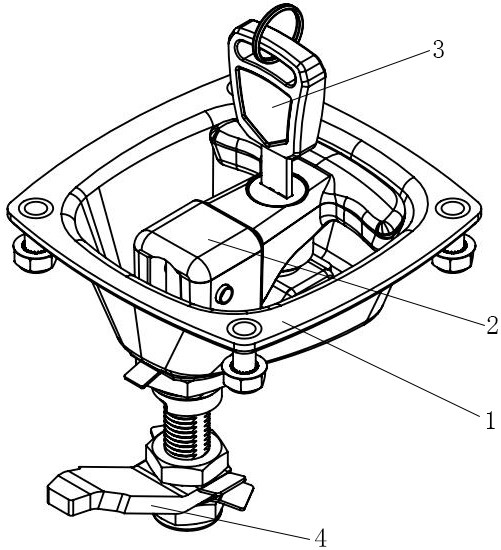 3
2
1
4