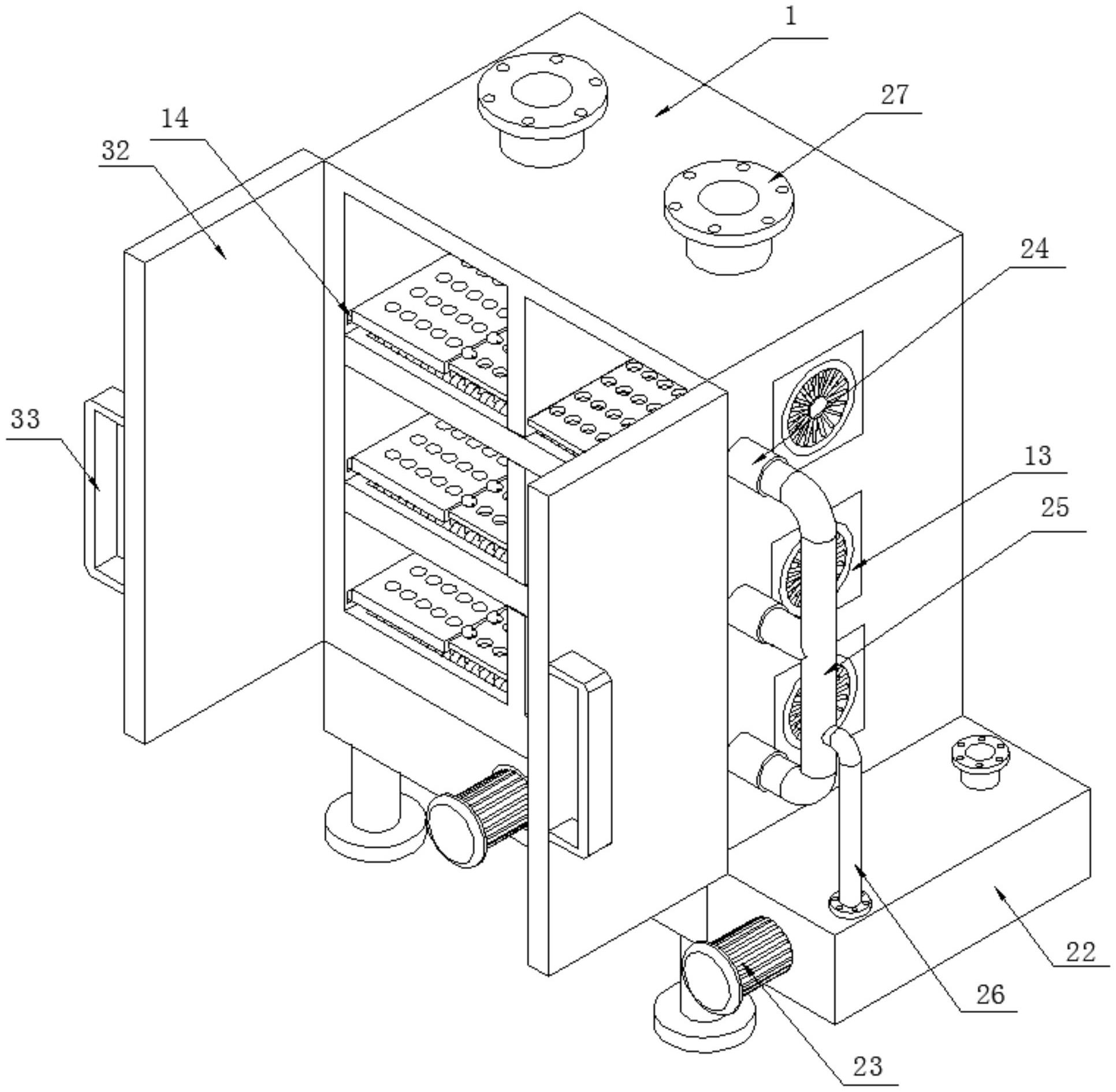 1
27
14
32
24
33
13
25
22
26
23